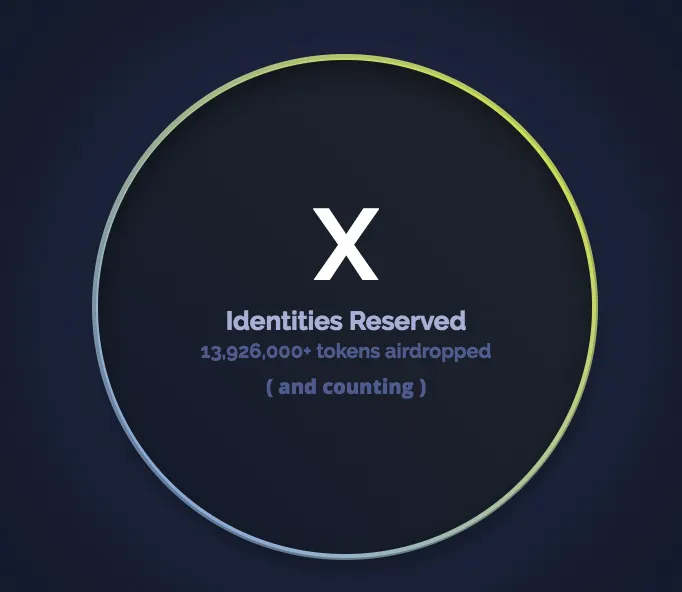 X

Identities Reserved

13,926,000+ tokens airdropped

( and counting )