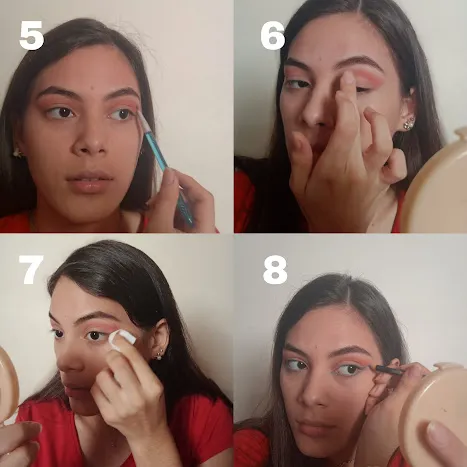 5

6

7

8