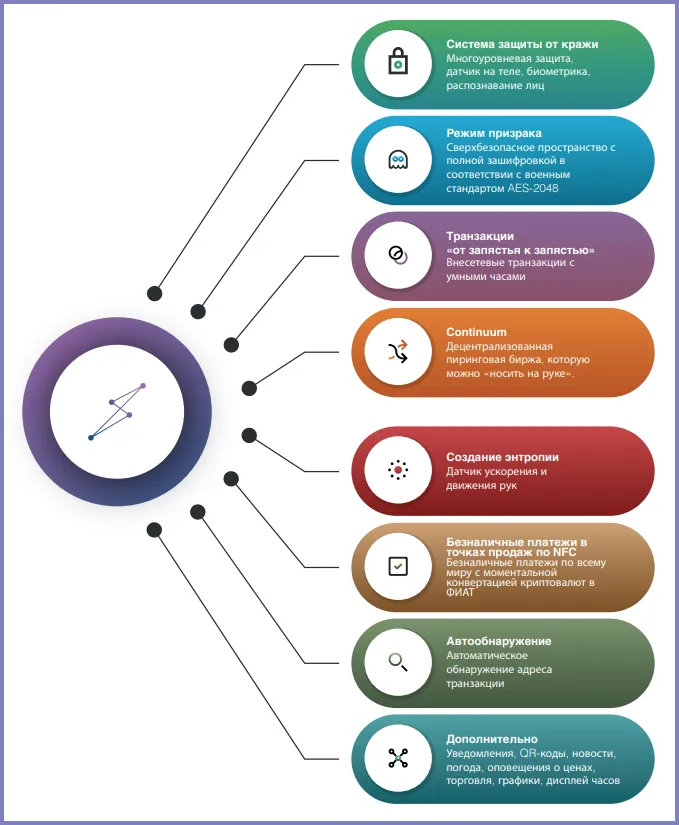 Система защиты от кражи
Многоуровневая защита, датчик на теле, биометрика, распознавание лиц

Режим призрака
Сверхбезопасное пространство с полной зашифровкой в соответствии с военным стандартом AES-2048

Транзакции «от запястья к запястью»
Внесетевые транзакции с умными часами

Continuum
Децентрализованная пиринговая биржа, которую можно «носить на руке».

Создание энтропии
Датчик ускорения и движения рук

Безналичные платежи в точках продаж по NFC
Безналичные платежи по всему миру с моментальной конвертацией криптовалют в ФИАТ

Автообнаружение
Автоматическое обнаружение адреса транзакции

Дополнительно
Уведомления, QR-коды, новости, погода, оповещения о ценах, торговля, графики, дисплей часов