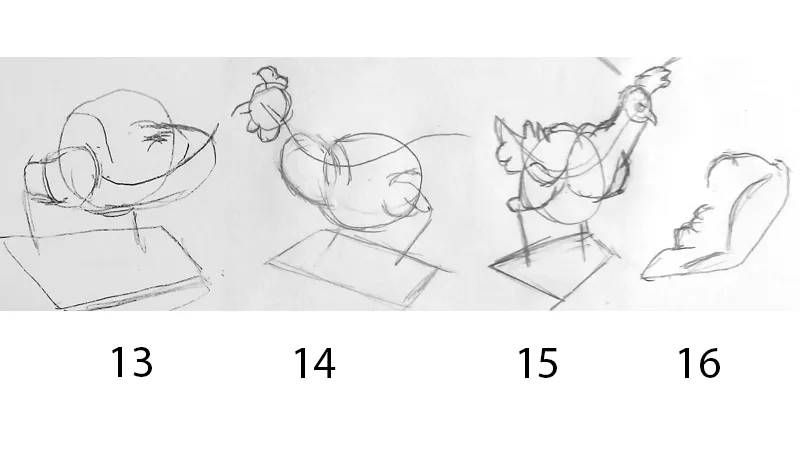 13 14 15 16