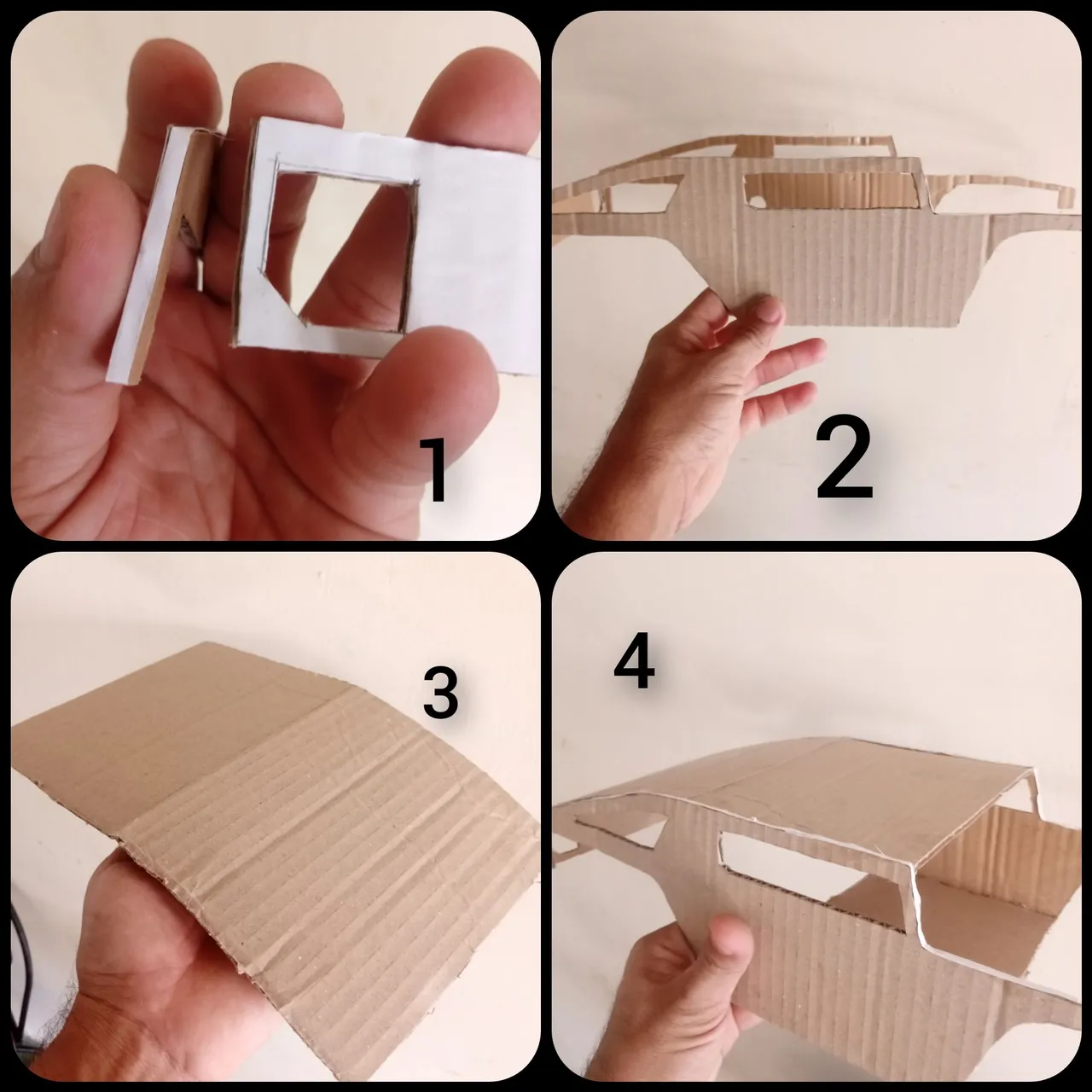 1

2

3

4