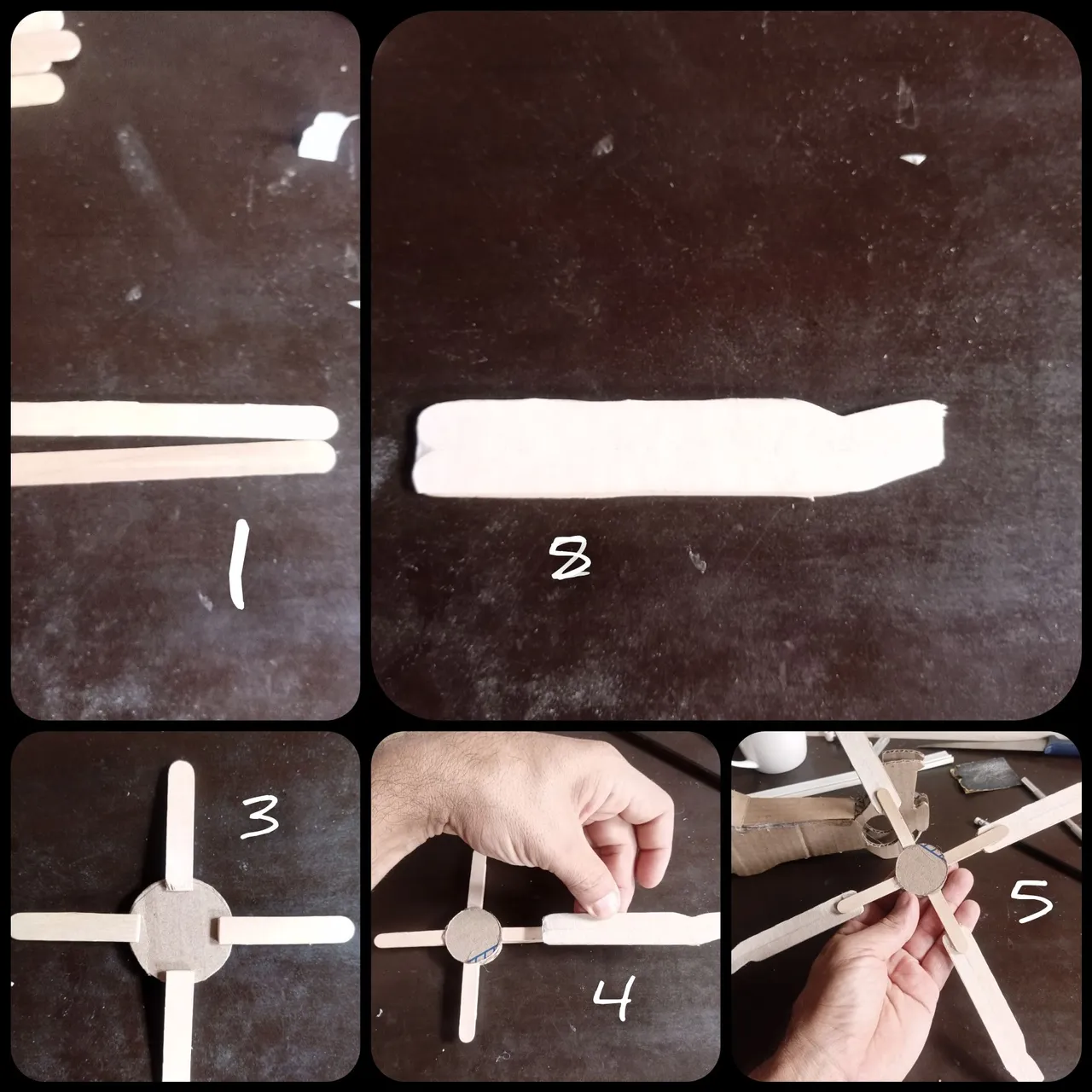 1

2

3

4

5