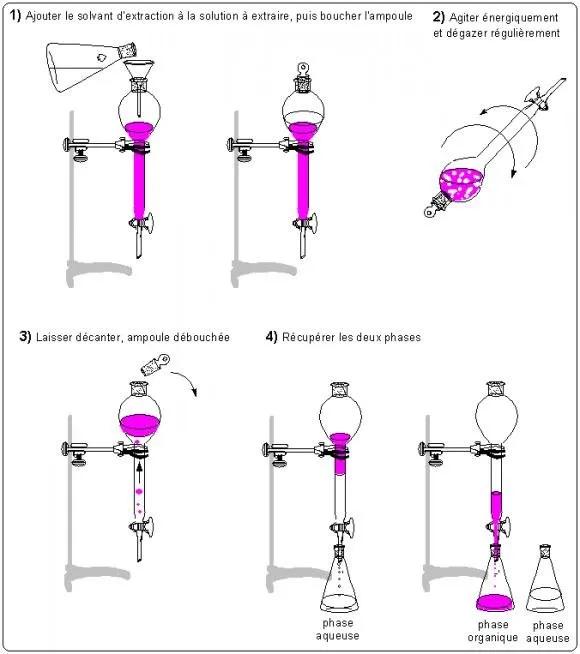 1) Ajouter le solvant d'extraction à la solution à extraire, puis boucher l'ampoule

2) Agiter énergiquement et dégazer régulièrement

3) Laisser décanter, ampoule débouchée

4) Récupérer les deux phases

phase aqueuse

phase organique

phase aqueuse