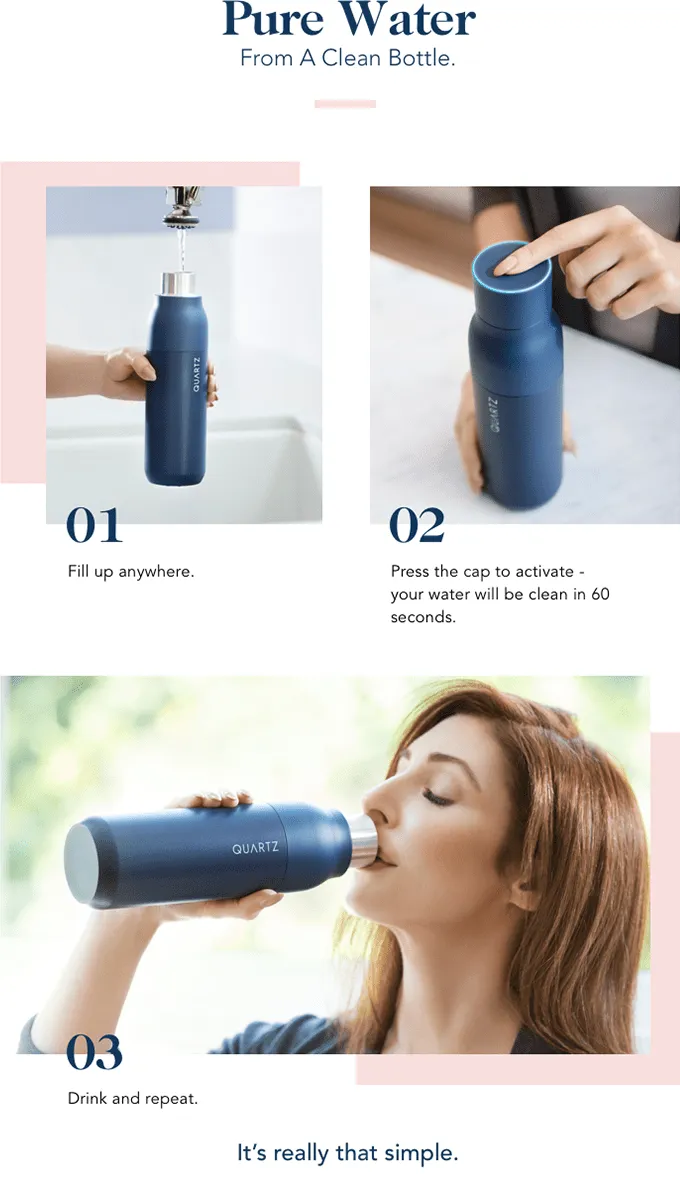 Pure Water
From A Clean Bottle.

QUARTZ

01
Fill up anywhere.

QUARTZ

02
Press the cap to activate - your water will be clean in 60 seconds.

QUARTZ

03
Drink and repeat.

It's really that simple.