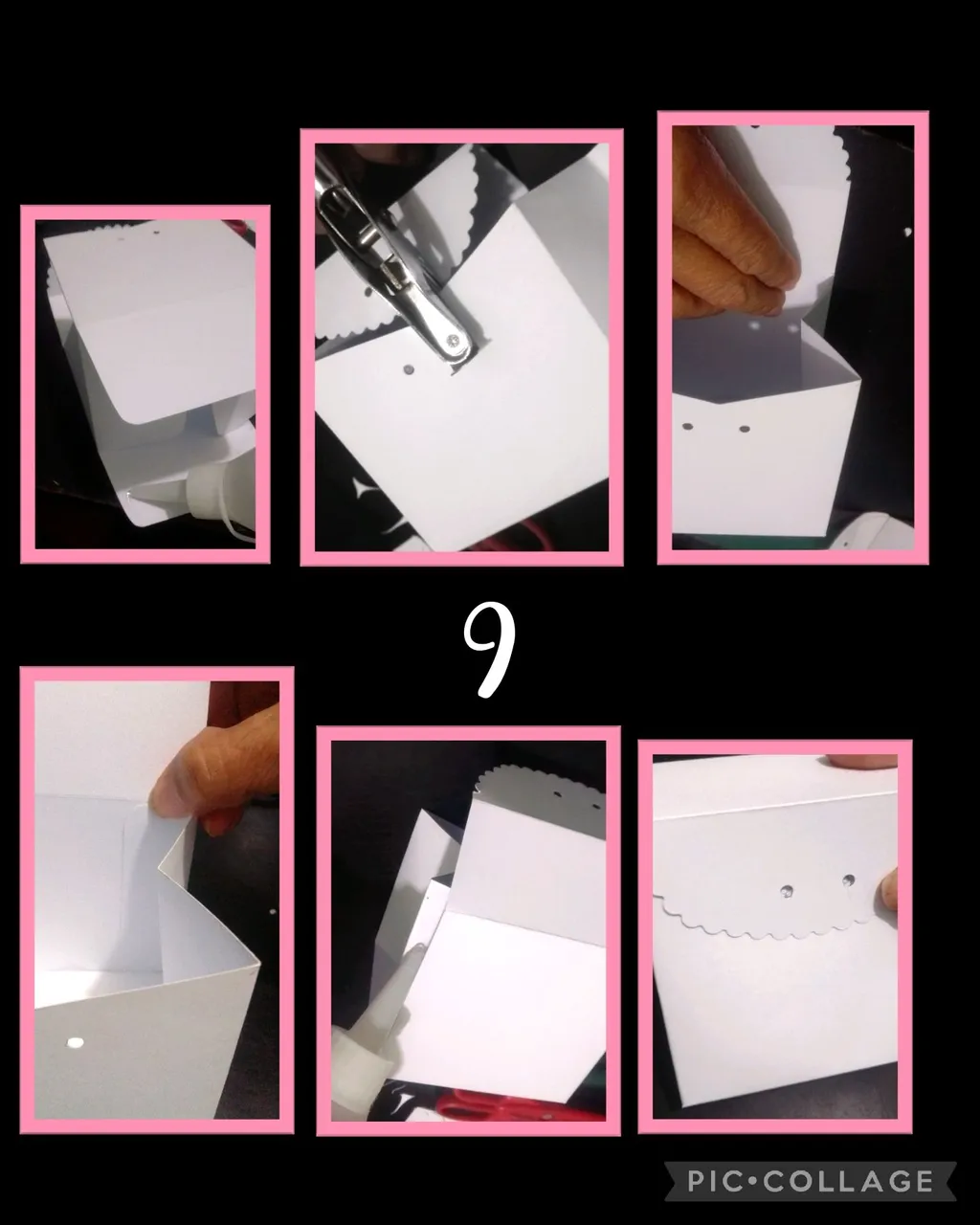 9

PIC•COLLAGE