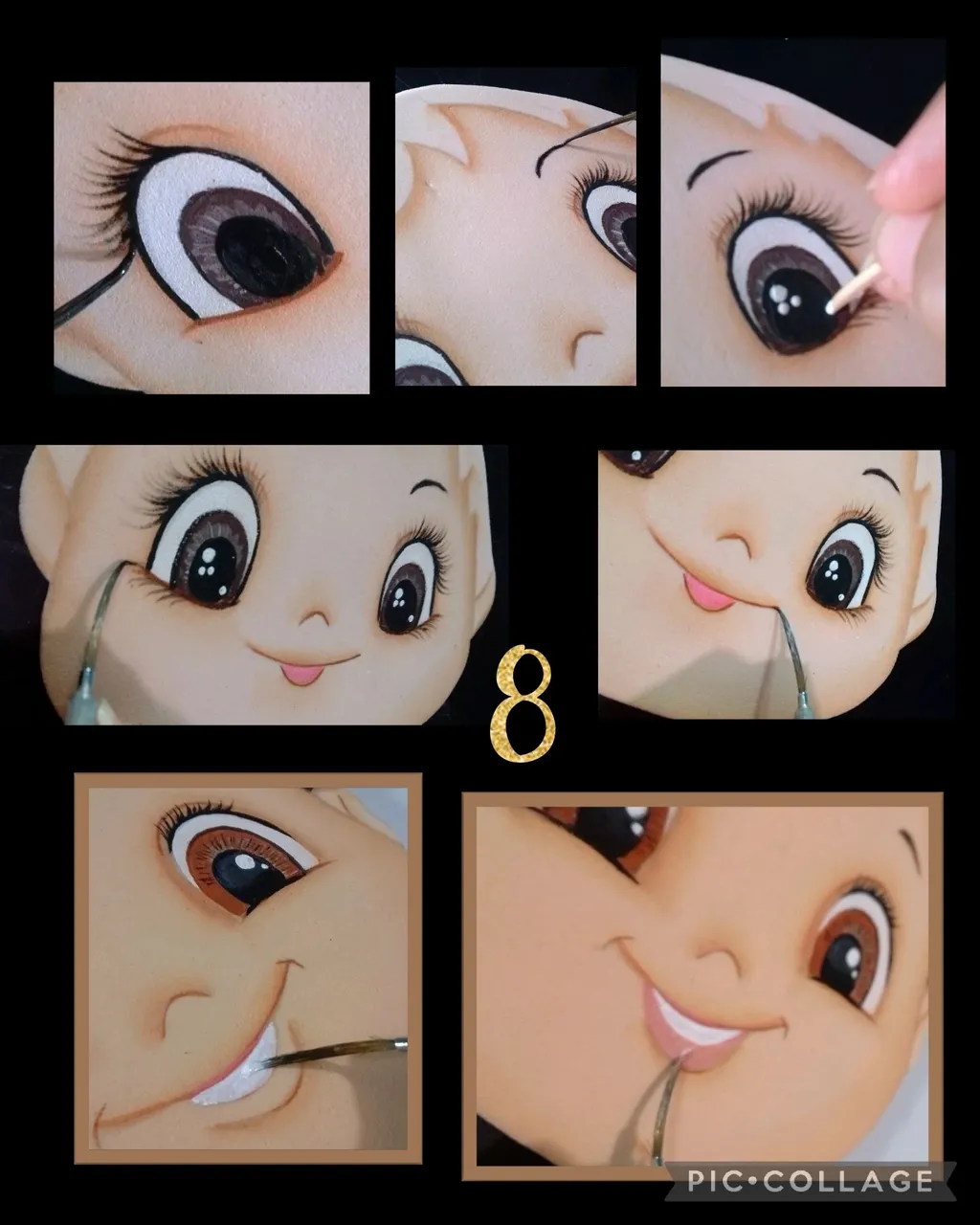 8

PIC•COLLAGE