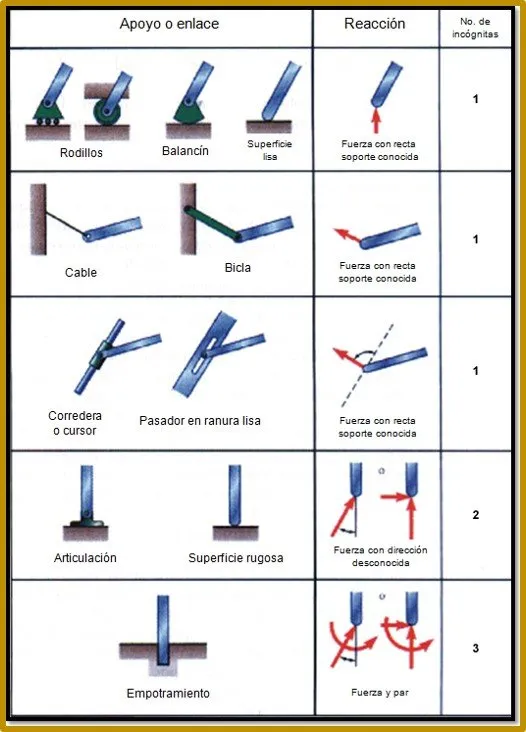 | Apoyo o enlace | Reacción | No. de incógnitas |
|---|---|---|
| Rodillos Balancín Superficie lisa | Fuerza con recta soporte conocida | 1 |
| Cable Bicla | Fuerza con recta soporte conocida | 1 |
| Corredera o cursor Pasador en ranura lisa | Fuerza con recta soporte conocida | 1 |
| Articulación Superficie rugosa | o Fuerza con dirección desconocida | 2 |
| Empotramiento | o Fuerza y par | 3 |