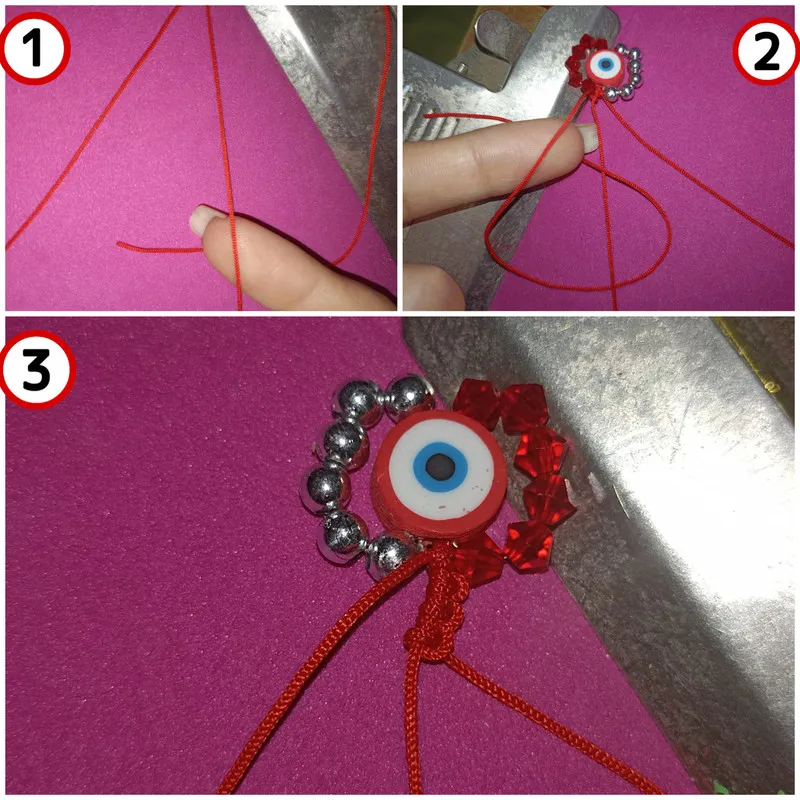 1

2

3