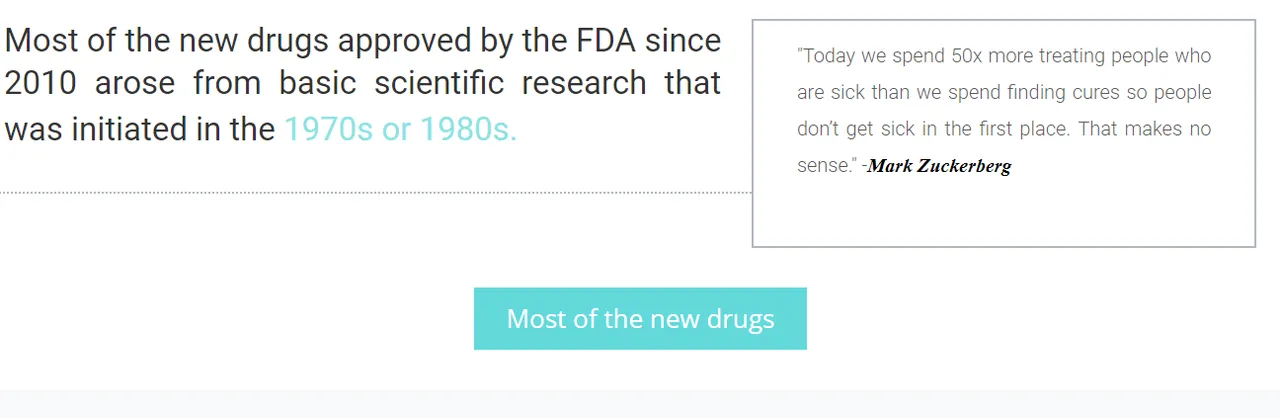 Most of the new drugs approved by the FDA since 2010 arose from basic scientific research that was initiated in the 1970s or 1980s.

"Today we spend 50x more treating people who are sick than we spend finding cures so people don't get sick in the first place. That makes no sense." -Mark Zuckerberg

Most of the new drugs