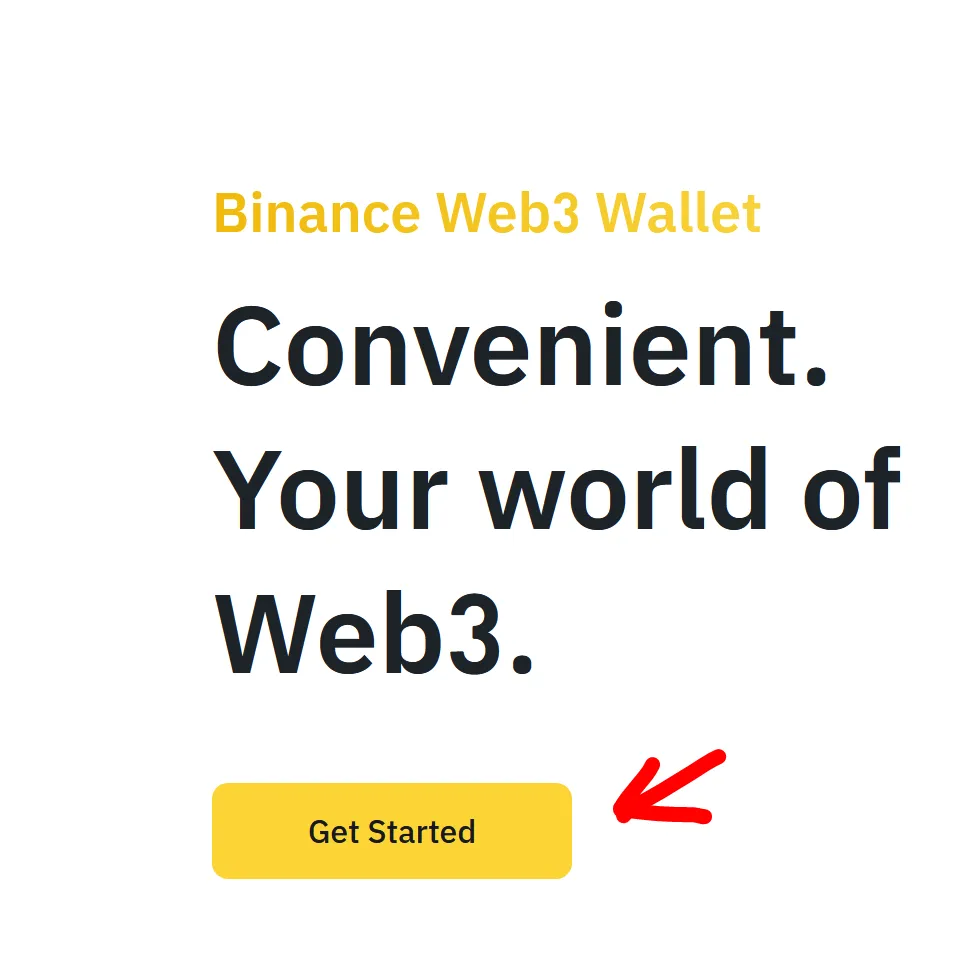 Binance Web3 Wallet

Convenient. Your world of Web3.

Get Started