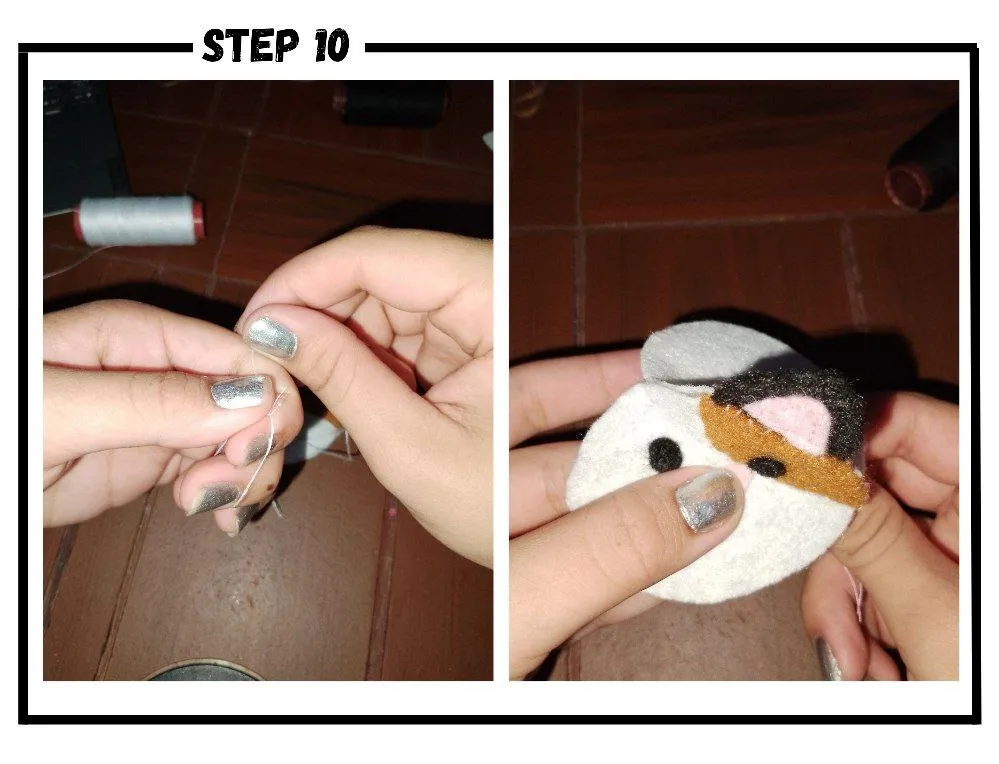 STEP 10