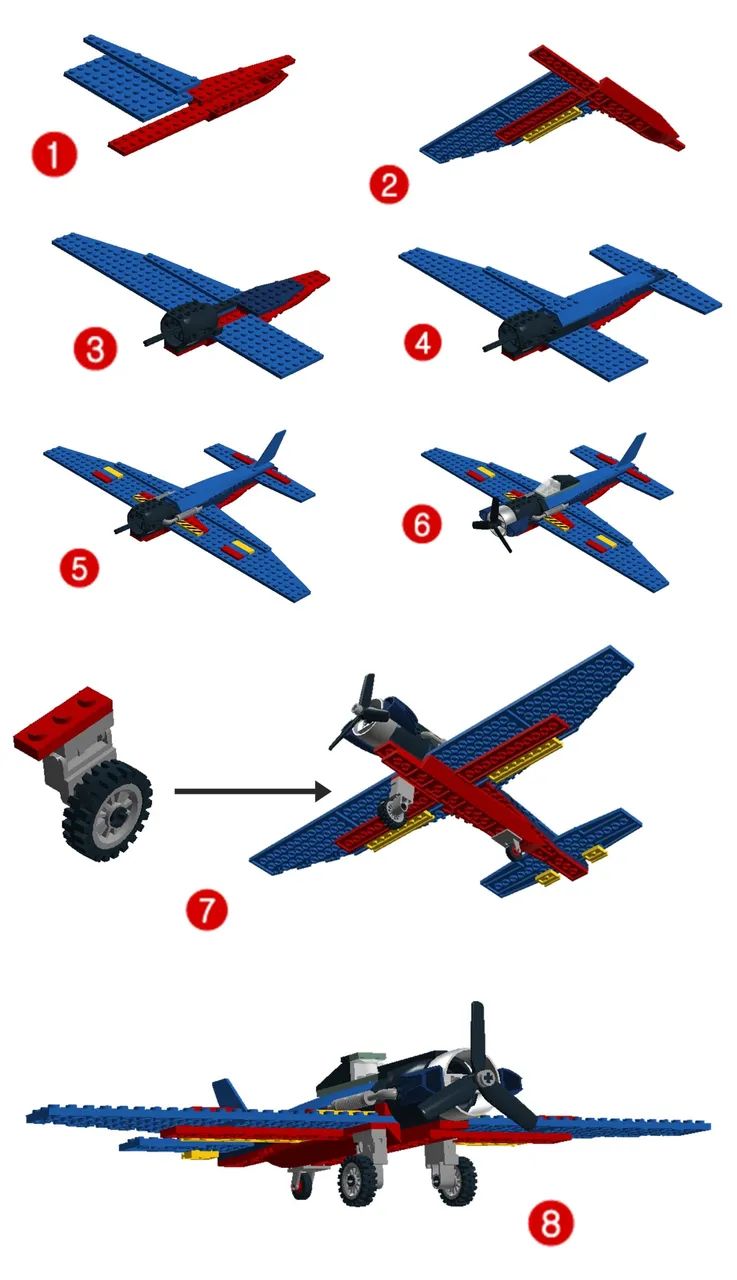 1
2
3
4
5
6
7
8