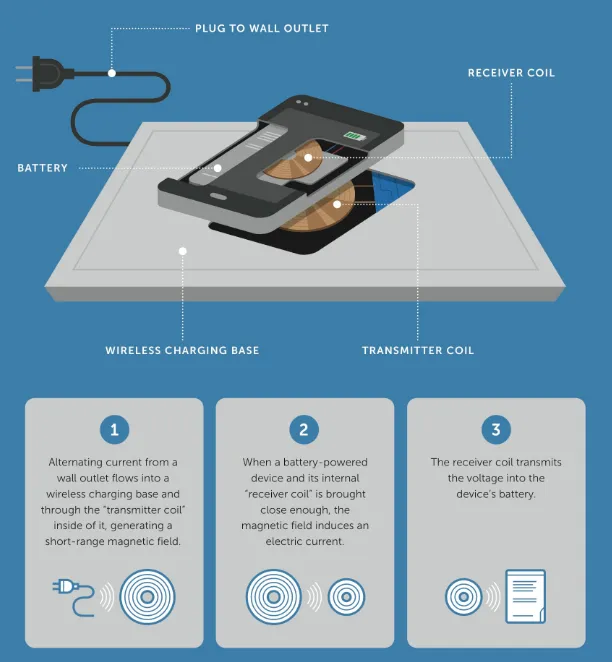 PLUG TO WALL OUTLET

RECEIVER COIL

BATTERY

WIRELESS CHARGING BASE

TRANSMITTER COIL

1

Alternating current from a wall outlet flows into a wireless charging base and through the "transmitter coil" inside of it, generating a short-range magnetic field.

2

When a battery-powered device and its internal "receiver coil" is brought close enough, the magnetic field induces an electric current.

3

The receiver coil transmits the voltage into the device's battery.