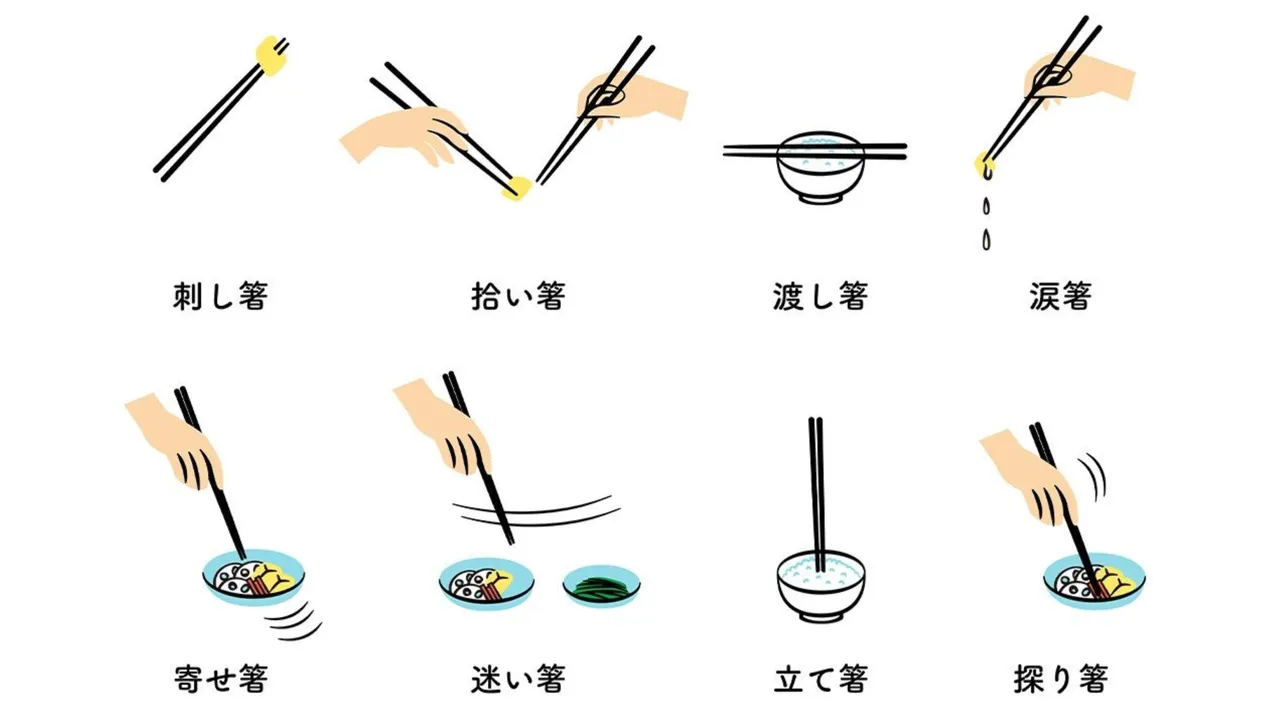 刺し箸

拾い箸

渡し箸

涙箸

寄せ箸

迷い箸

立て箸

探り箸