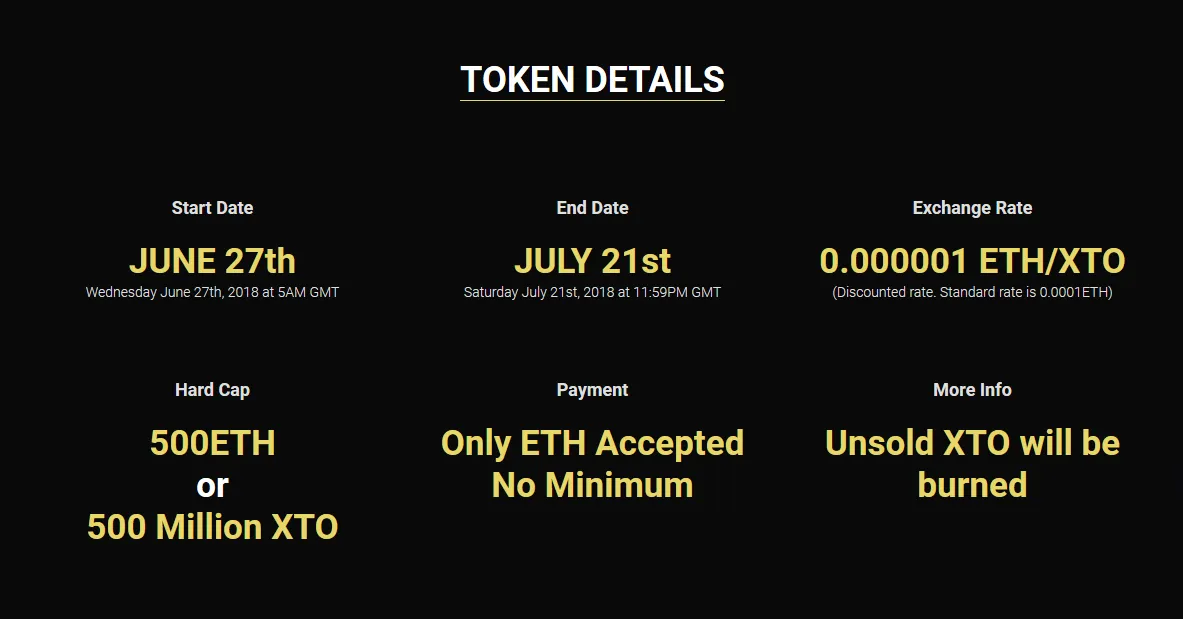 TOKEN DETAILS

Start Date

JUNE 27th

Wednesday June 27th, 2018 at 5AM GMT

End Date

JULY 21st

Saturday July 21st, 2018 at 11:59PM GMT

Exchange Rate

0.000001 ETH/XTO

(Discounted rate. Standard rate is 0.0001ETH)

Hard Cap

500ETH
or
500 Million XTO

Payment

Only ETH Accepted
No Minimum

More Info

Unsold XTO will be burned