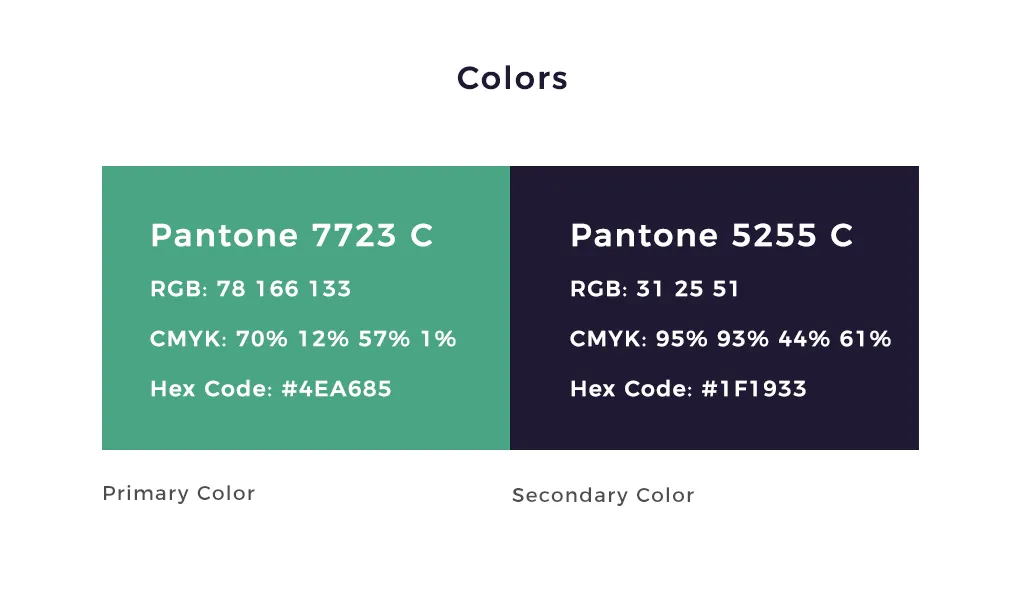 Colors

Pantone 7723 C

RGB: 78 166 133

CMYK: 70% 12% 57% 1%

Hex Code: #4EA685

Primary Color

Pantone 5255 C

RGB: 31 25 51

CMYK: 95% 93% 44% 61%

Hex Code: #1F1933

Secondary Color