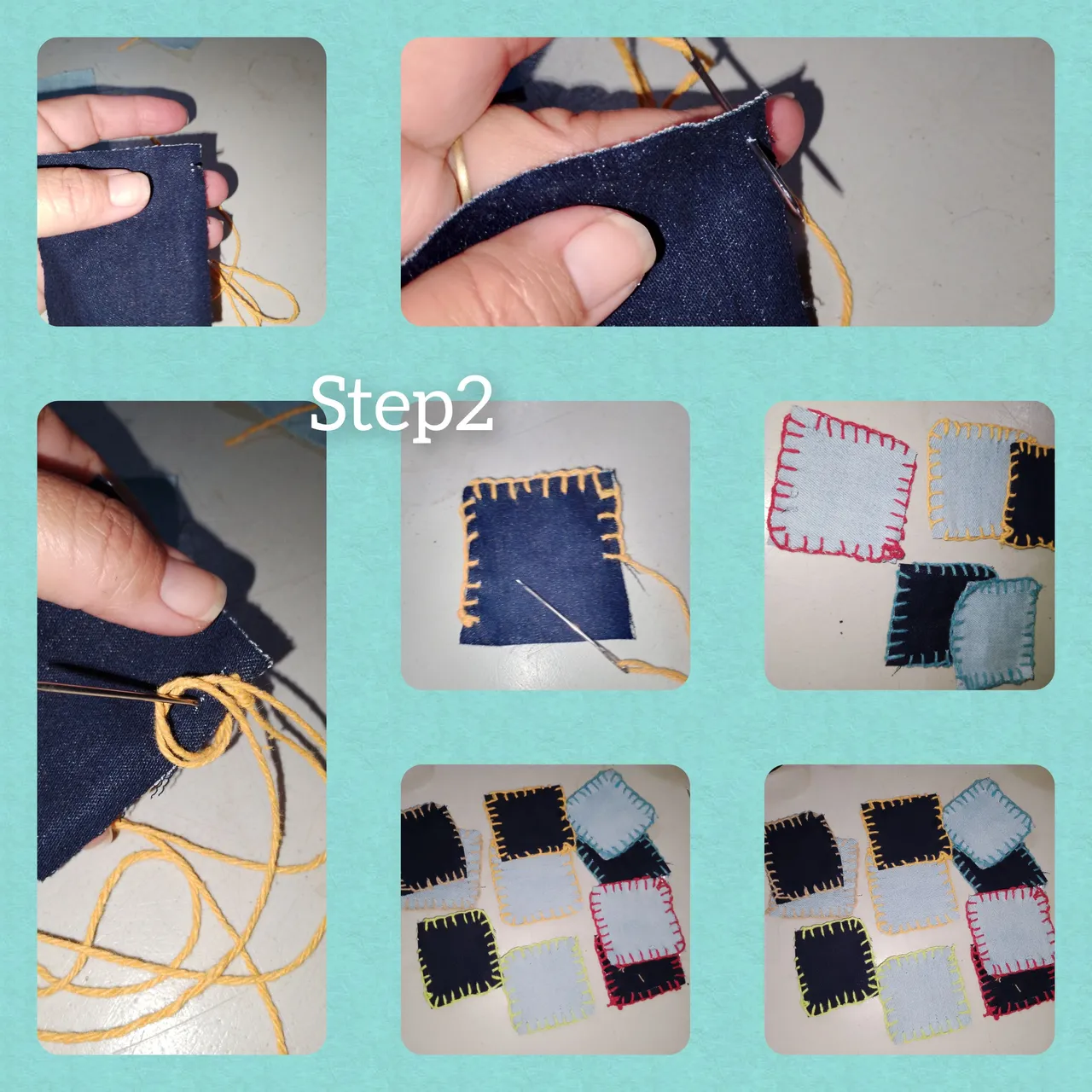 Step2