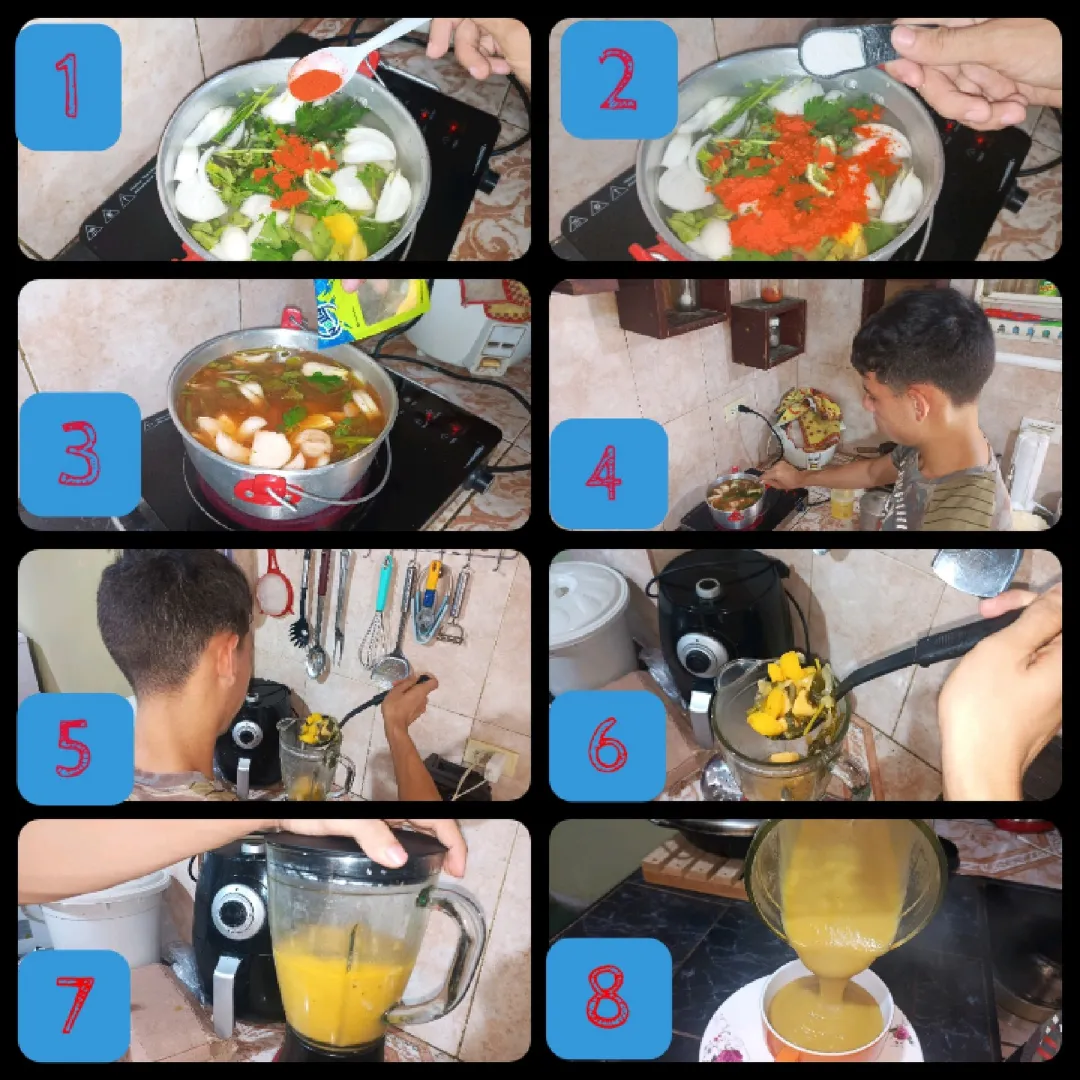 1
2
3
4
5
6
7
8