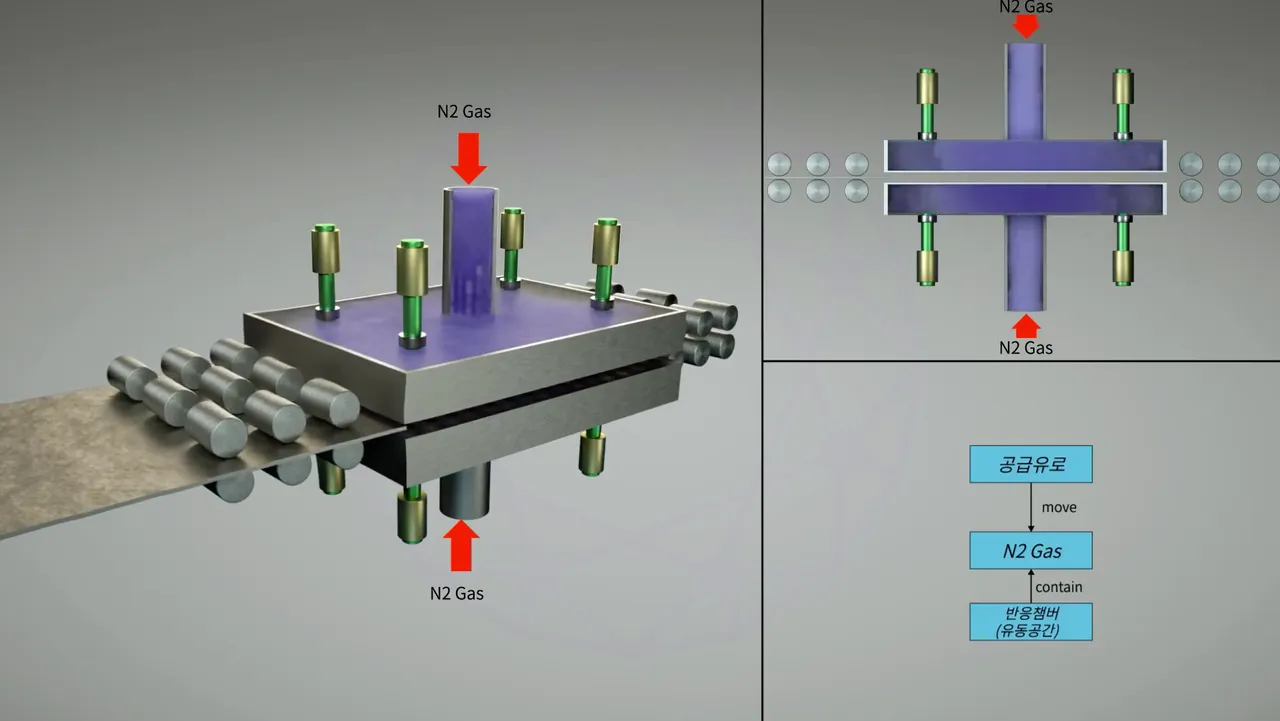 N2 Gas

N2 Gas

N2 Gas

N2 Gas

공급유로

move

N2 Gas

contain

반응챔버
(유동공간)