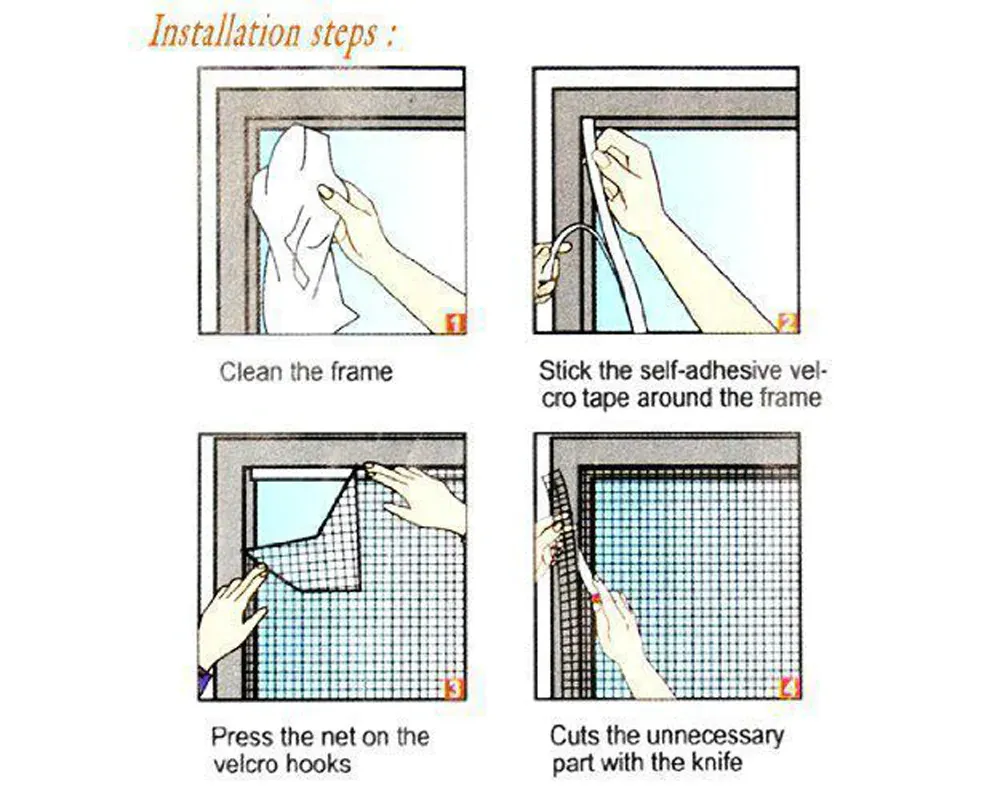 Installation steps :

1

Clean the frame

2

Stick the self-adhesive velcro tape around the frame

3

Press the net on the velcro hooks

4

Cuts the unnecessary part with the knife