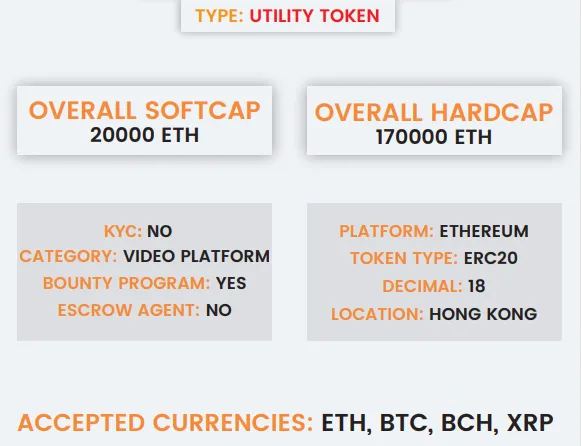 TYPE: UTILITY TOKEN

OVERALL SOFTCAP
20000 ETH

OVERALL HARDCAP
170000 ETH

KYC: NO
CATEGORY: VIDEO PLATFORM
BOUNTY PROGRAM: YES
ESCROW AGENT: NO

PLATFORM: ETHEREUM
TOKEN TYPE: ERC20
DECIMAL: 18
LOCATION: HONG KONG

ACCEPTED CURRENCIES: ETH, BTC, BCH, XRP