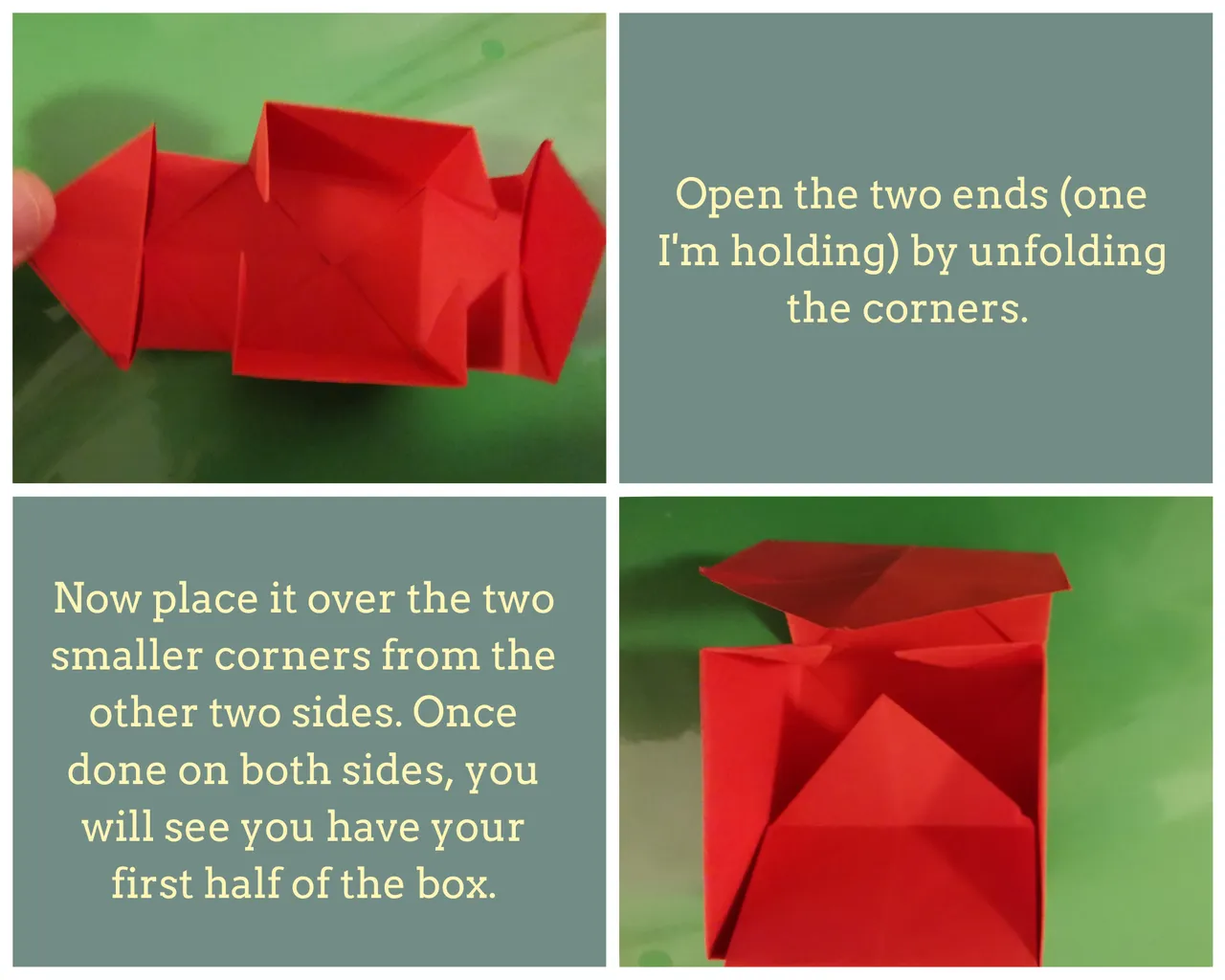 Open the two ends (one I'm holding) by unfolding the corners.

Now place it over the two smaller corners from the other two sides. Once done on both sides, you will see you have your first half of the box.