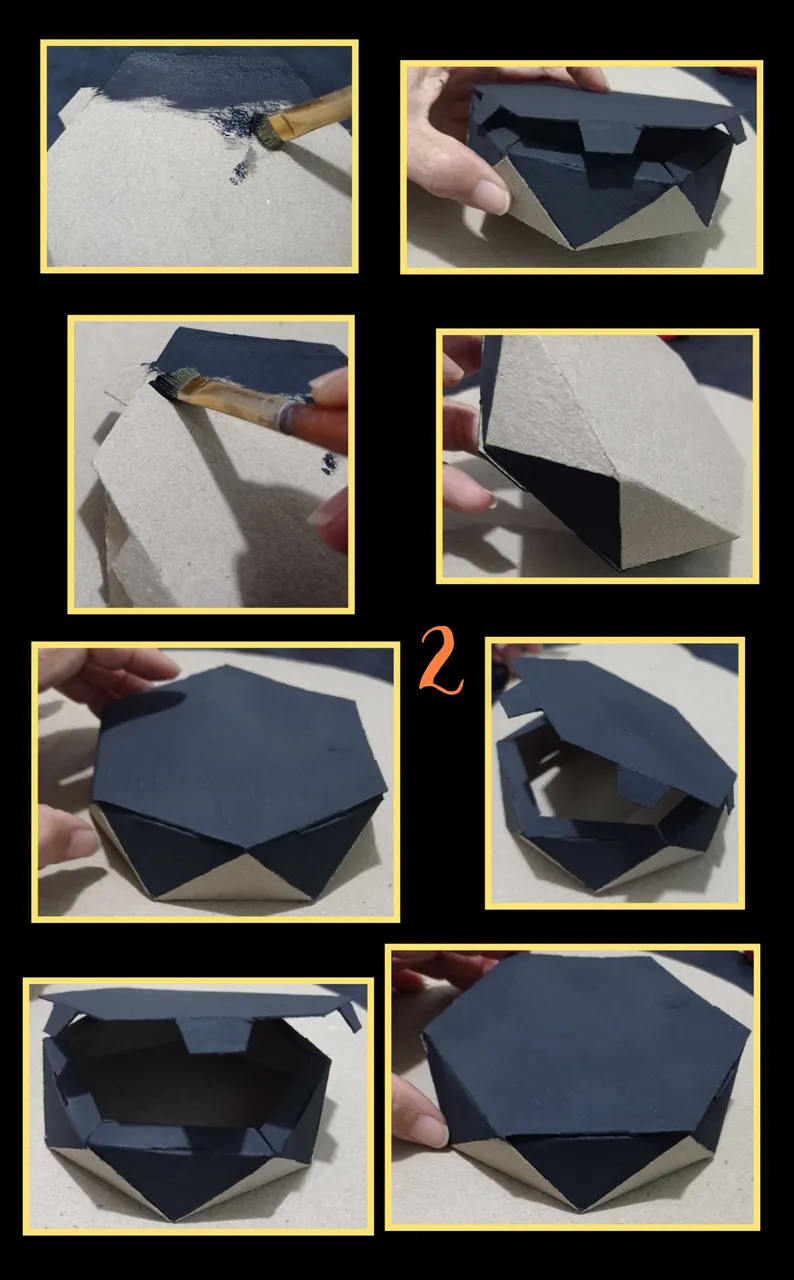 2