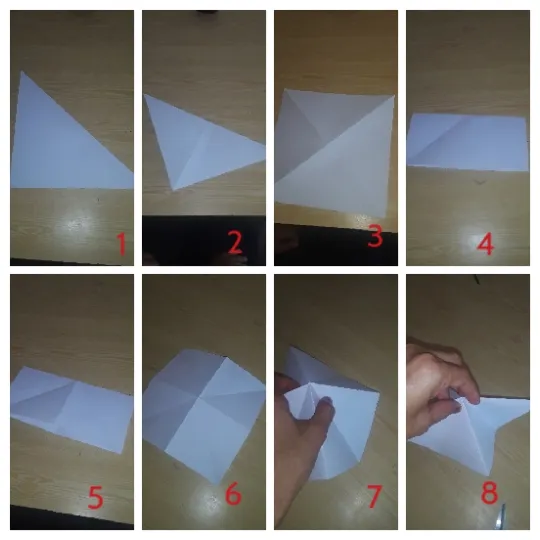 1

2

3

4

5

6

7

8