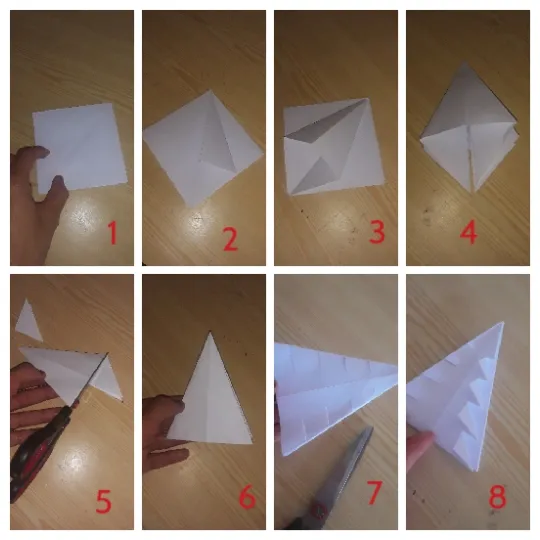 1
2
3
4
5
6
7
8