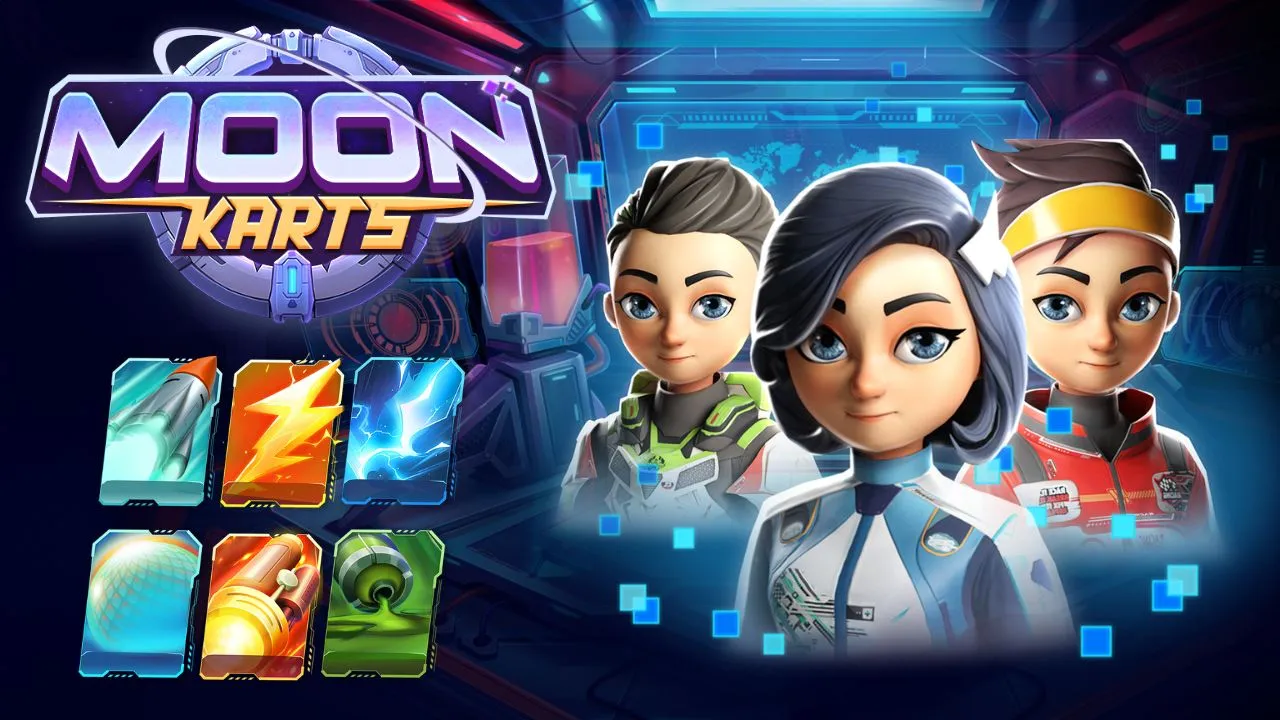 MOON
KARTS