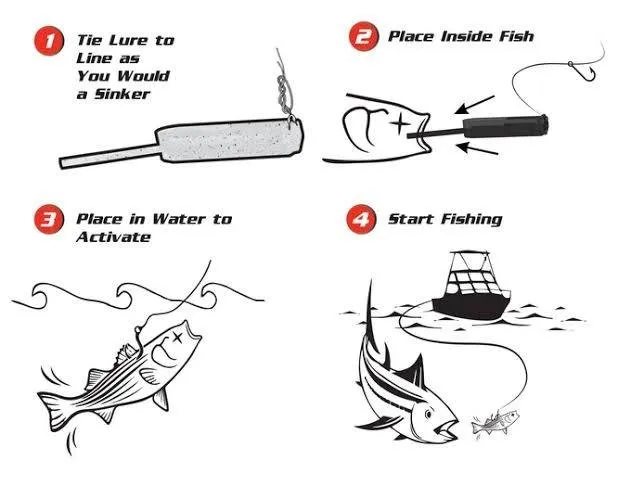 1 Tie Lure to Line as You Would a Sinker

2 Place Inside Fish

3 Place in Water to Activate

4 Start Fishing