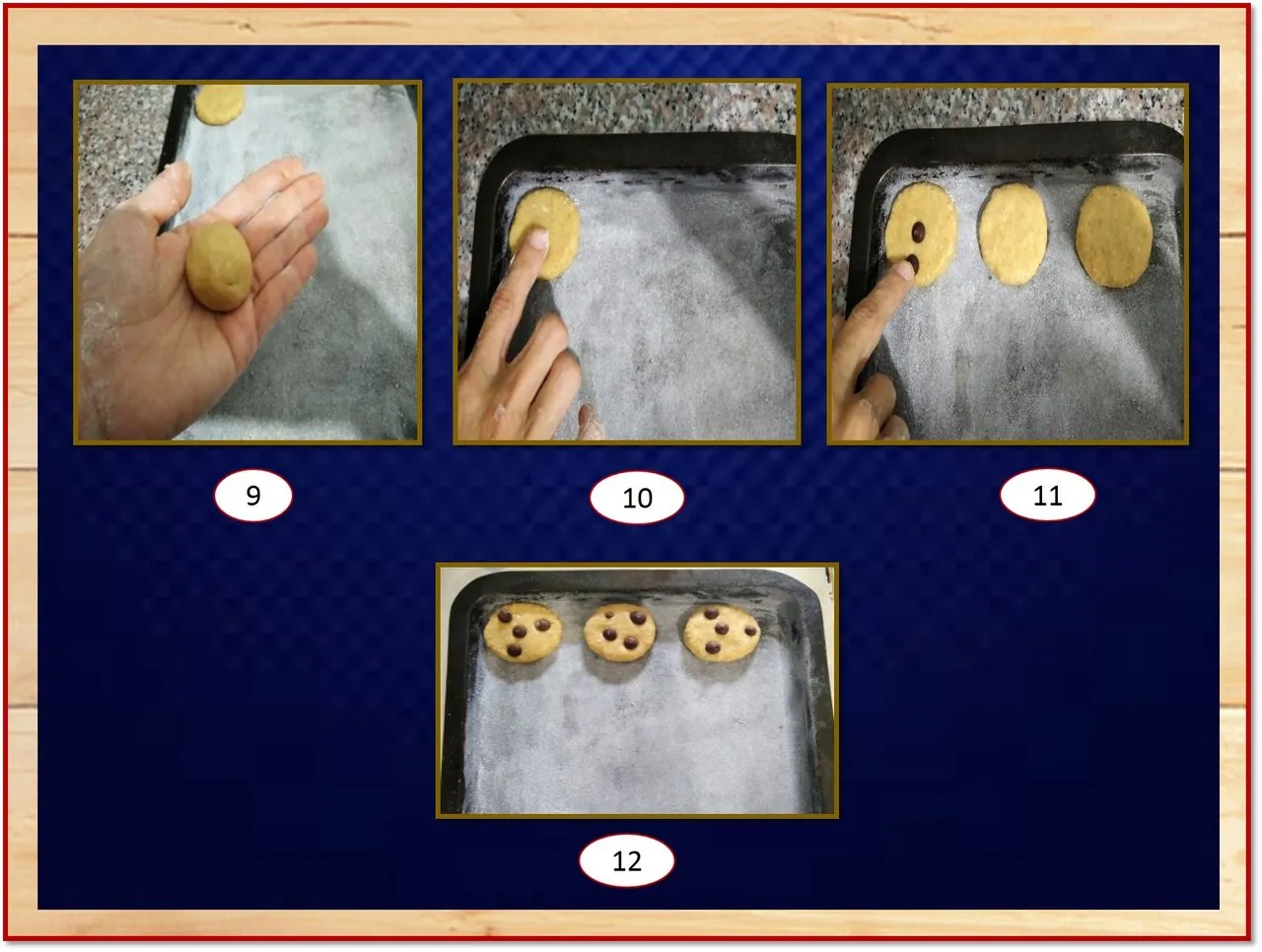 9

10

11

12