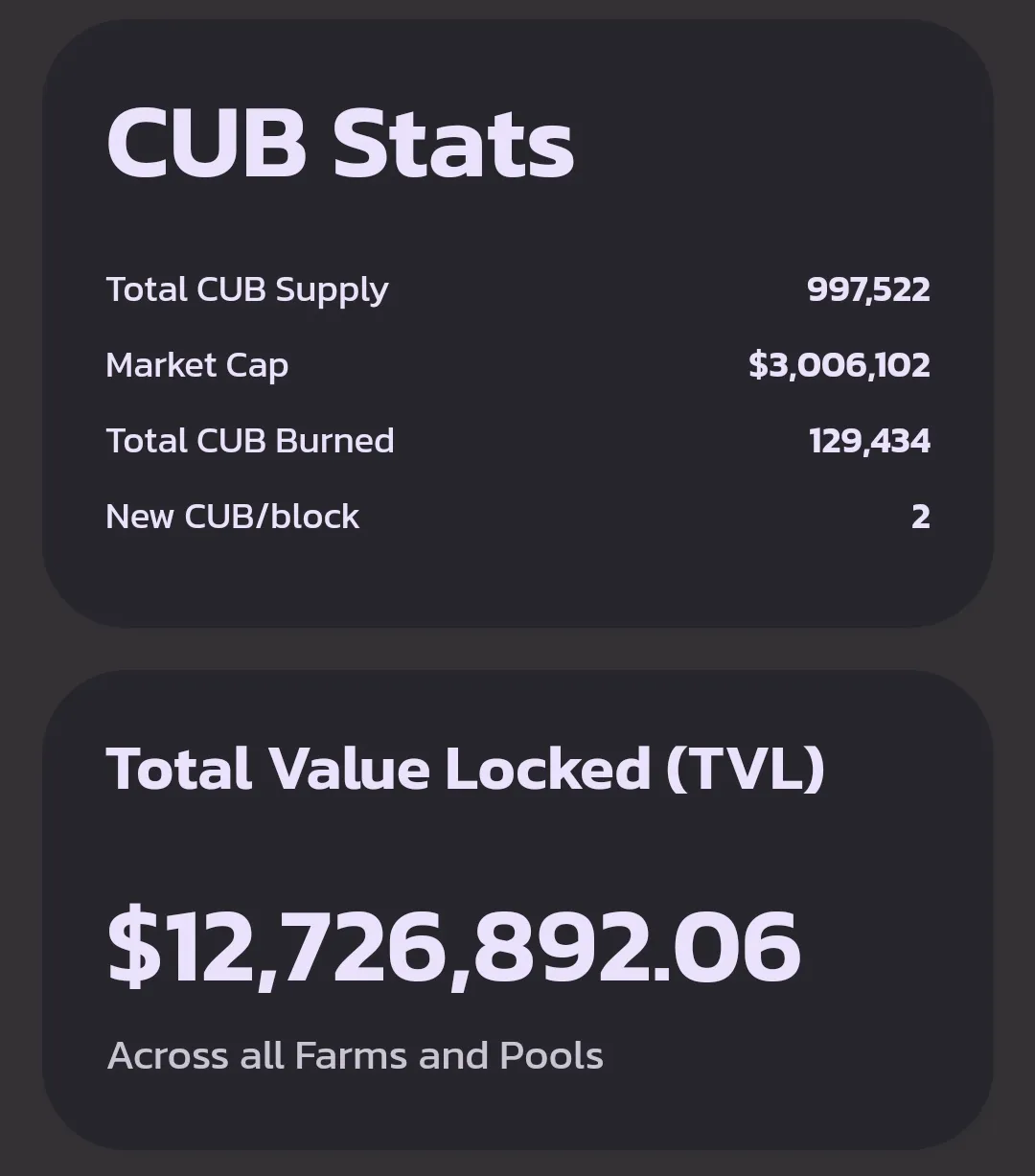 CUB Stats

| | |
|---|---|
| Total CUB Supply | 997,522 |
| Market Cap | \$3,006,102 |
| Total CUB Burned | 129,434 |
| New CUB/block | 2 |

Total Value Locked (TVL)

\$12,726,892.06

Across all Farms and Pools