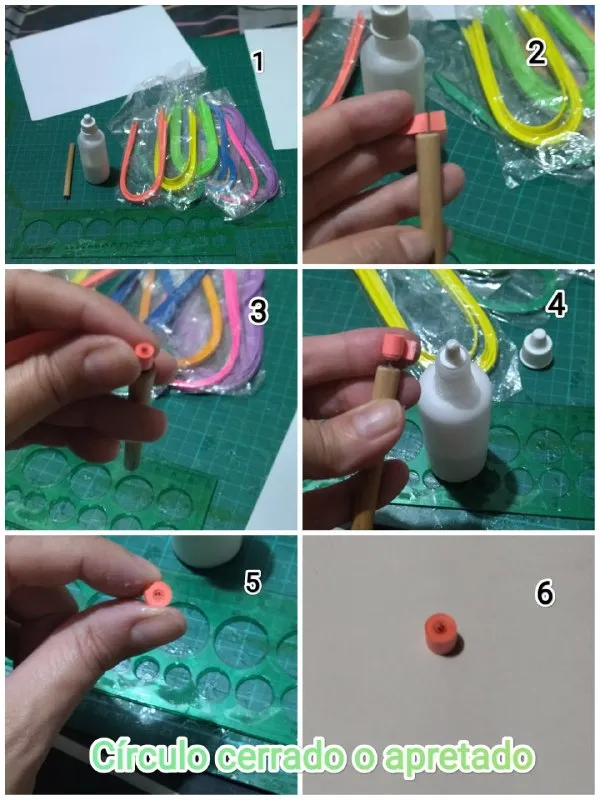 1
2
3
4
5
6
Círculo cerrado o apretado