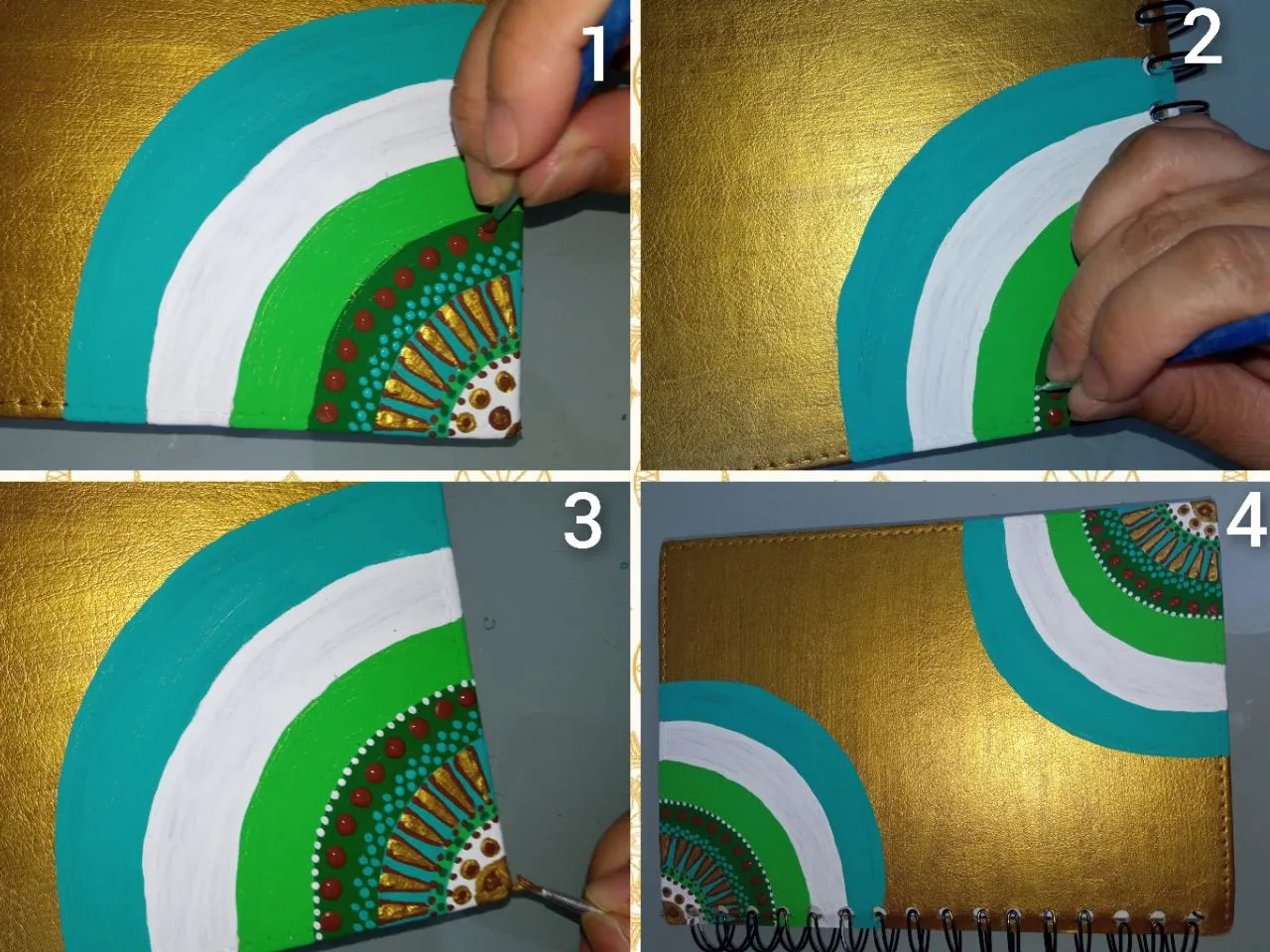 1
2
3
4