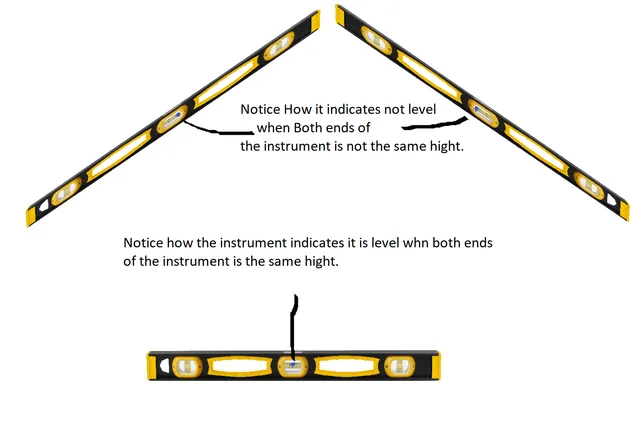 Notice How it indicates not level when Both ends of the instrument is not the same hight.

Notice how the instrument indicates it is level whn both ends of the instrument is the same hight.