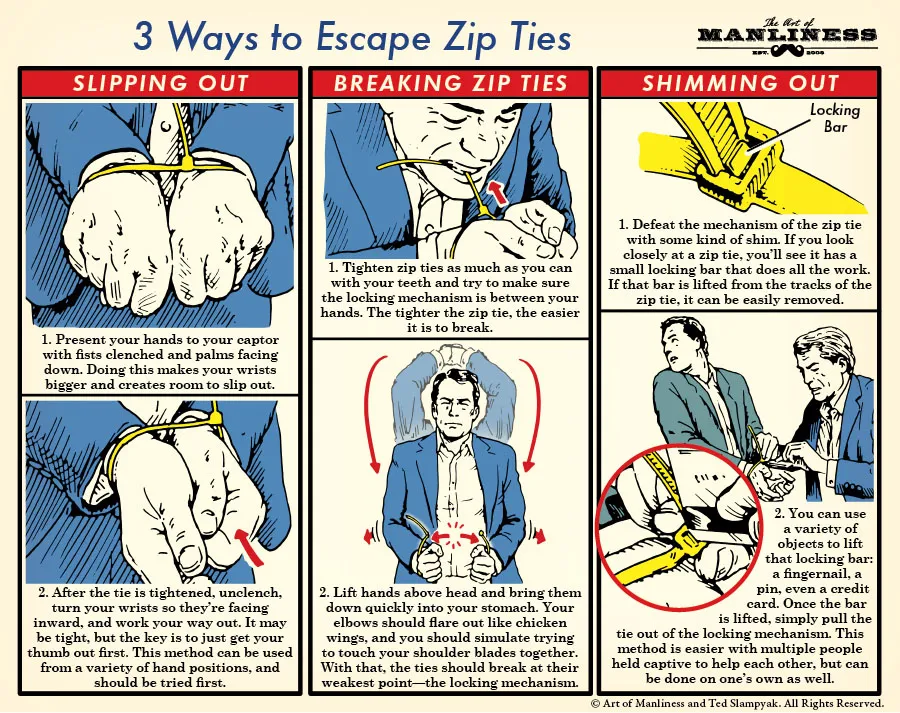 3 Ways to Escape Zip Ties

The Art of MANLINESS EST. 2008

SLIPPING OUT

1. Present your hands to your captor with fists clenched and palms facing down. Doing this makes your wrists bigger and creates room to slip out.

2. After the tie is tightened, unclench, turn your wrists so they're facing inward, and work your way out. It may be tight, but the key is to just get your thumb out first. This method can be used from a variety of hand positions, and should be tried first.

BREAKING ZIP TIES

1. Tighten zip ties as much as you can with your teeth and try to make sure the locking mechanism is between your hands. The tighter the zip tie, the easier it is to break.

2. Lift hands above head and bring them down quickly into your stomach. Your elbows should flare out like chicken wings, and you should simulate trying to touch your shoulder blades together. With that, the ties should break at their weakest point—the locking mechanism.

SHIMMING OUT

Locking Bar

1. Defeat the mechanism of the zip tie with some kind of shim. If you look closely at a zip tie, you'll see it has a small locking bar that does all the work. If that bar is lifted from the tracks of the zip tie, it can be easily removed.

2. You can use a variety of objects to lift that locking bar: a fingernail, a pin, even a credit card. Once the bar is lifted, simply pull the tie out of the locking mechanism. This method is easier with multiple people held captive to help each other, but can be done on one's own as well.

© Art of Manliness and Ted Slampyak. All Rights Reserved.