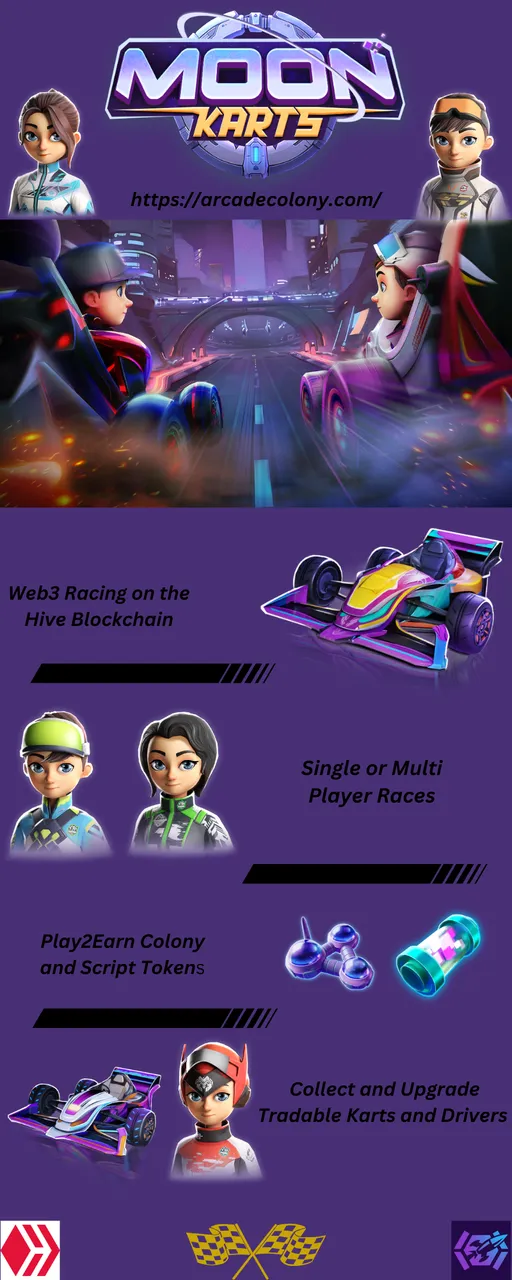 MOON KARTS

https://arcadecolony.com/

Web3 Racing on the Hive Blockchain

Single or Multi Player Races

Play2Earn Colony and Script Tokens

Collect and Upgrade Tradable Karts and Drivers