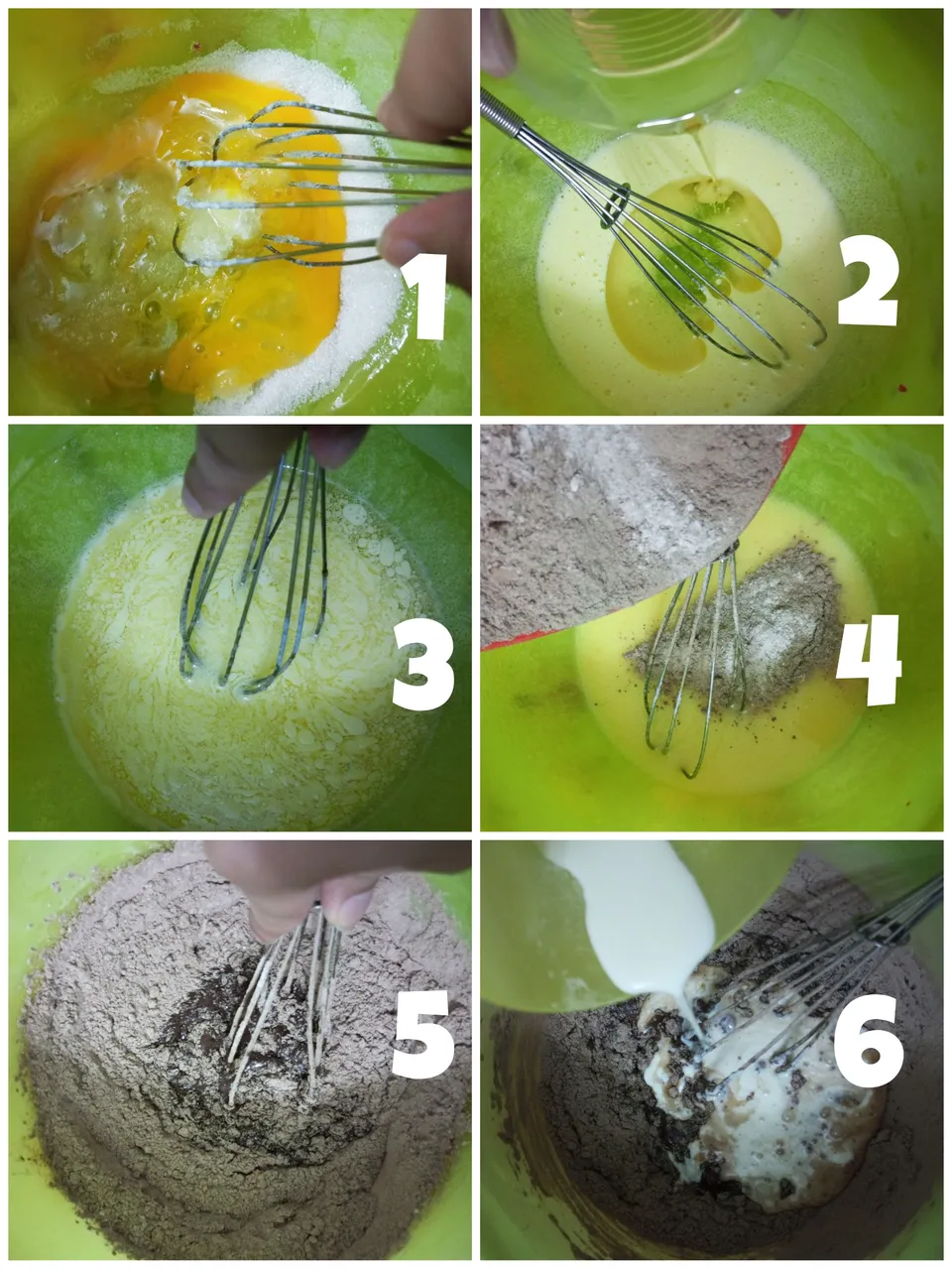 1
2
3
4
5
6