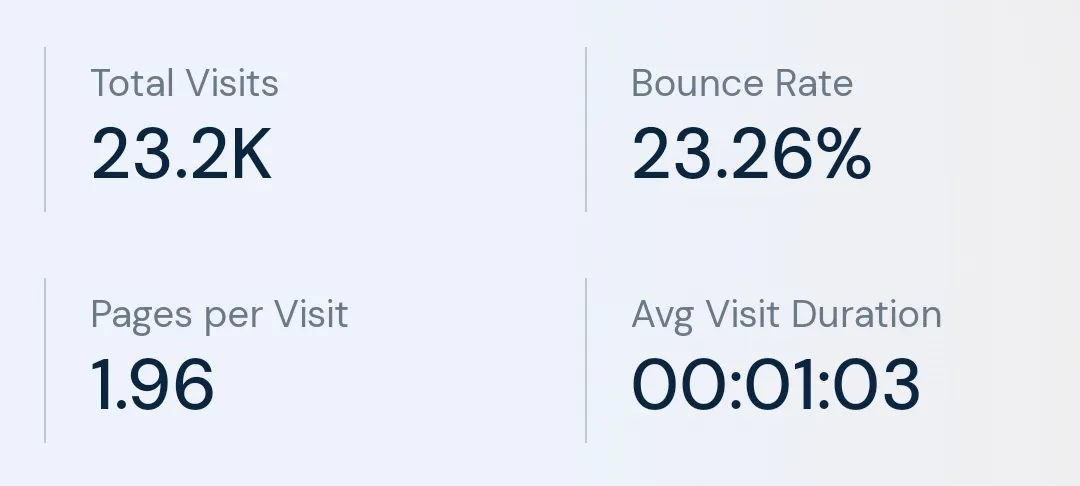 Total Visits
23.2K

Bounce Rate
23.26%

Pages per Visit
1.96

Avg Visit Duration
00:01:03