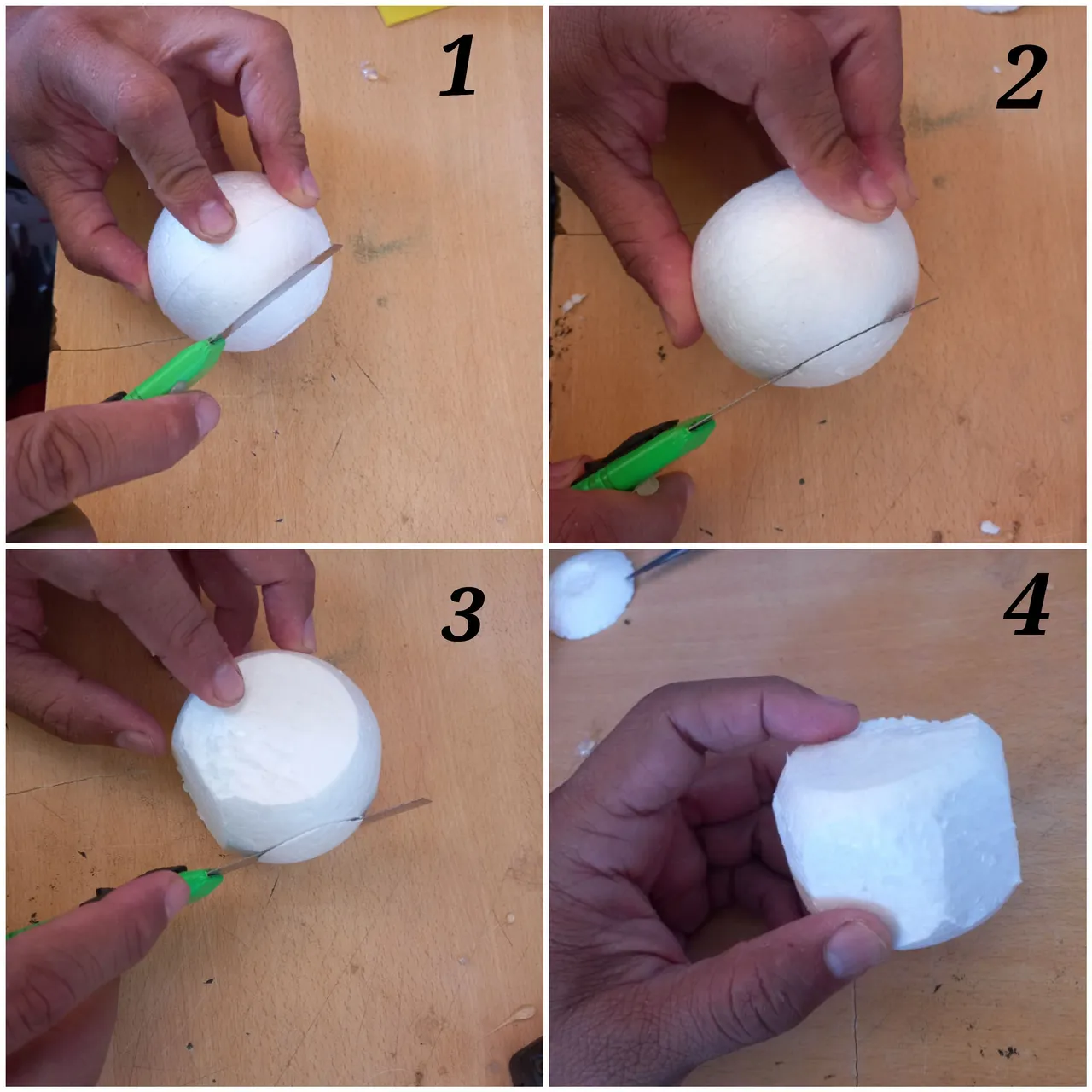 1

2

3

4