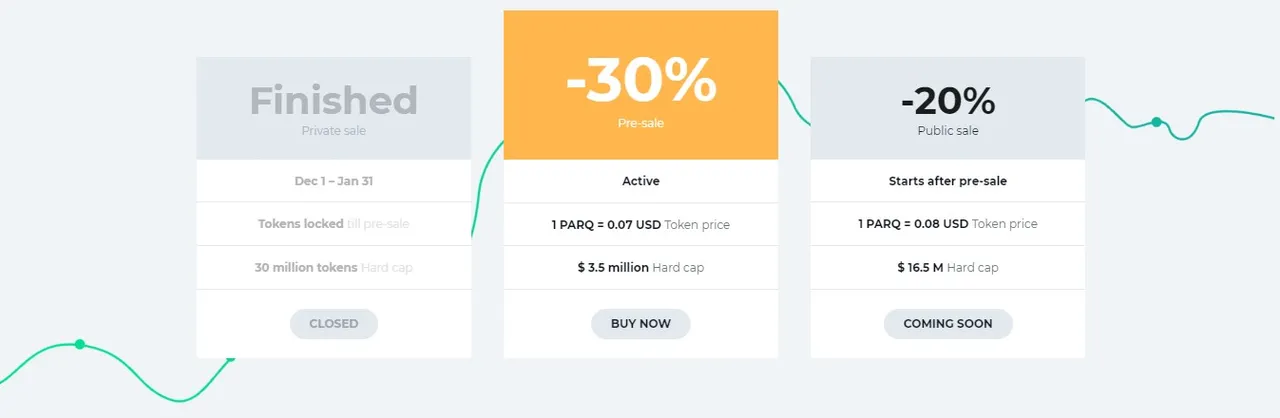 Finished
Private sale

Dec 1 – Jan 31

Tokens locked till pre-sale

30 million tokens Hard cap

CLOSED

-30%
Pre-sale

Active

1 PARQ = 0.07 USD Token price

$ 3.5 million Hard cap

BUY NOW

-20%
Public sale

Starts after pre-sale

1 PARQ = 0.08 USD Token price

$ 16.5 M Hard cap

COMING SOON