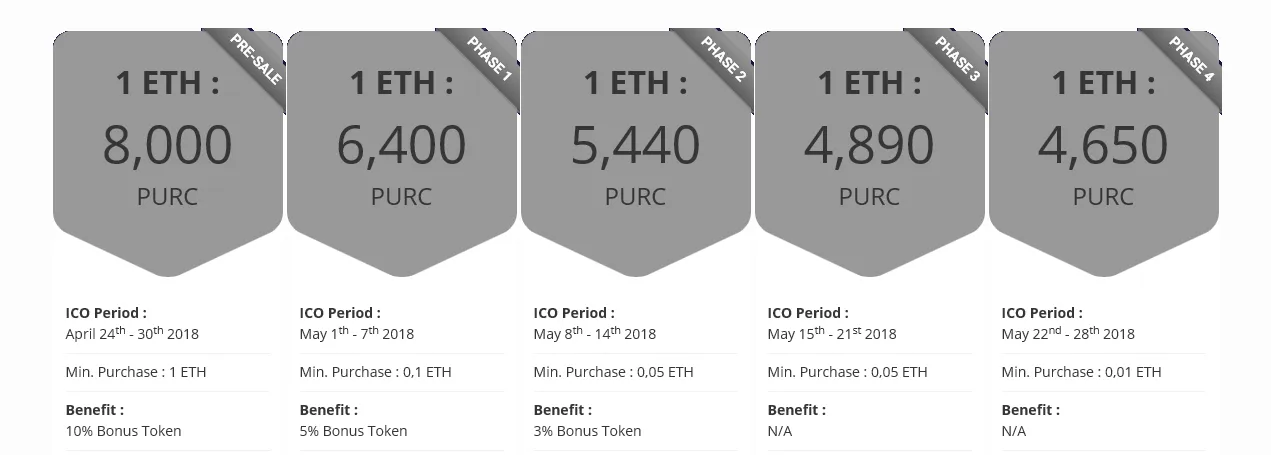 PRE-SALE

1 ETH :

8,000

PURC

ICO Period :
April 24$^{th}$ - 30$^{th}$ 2018

Min. Purchase : 1 ETH

Benefit :
10% Bonus Token

PHASE 1

1 ETH :

6,400

PURC

ICO Period :
May 1$^{th}$ - 7$^{th}$ 2018

Min. Purchase : 0,1 ETH

Benefit :
5% Bonus Token

PHASE 2

1 ETH :

5,440

PURC

ICO Period :
May 8$^{th}$ - 14$^{th}$ 2018

Min. Purchase : 0,05 ETH

Benefit :
3% Bonus Token

PHASE 3

1 ETH :

4,890

PURC

ICO Period :
May 15$^{th}$ - 21$^{st}$ 2018

Min. Purchase : 0,05 ETH

Benefit :
N/A

PHASE 4

1 ETH :

4,650

PURC

ICO Period :
May 22$^{nd}$ - 28$^{th}$ 2018

Min. Purchase : 0,01 ETH

Benefit :
N/A