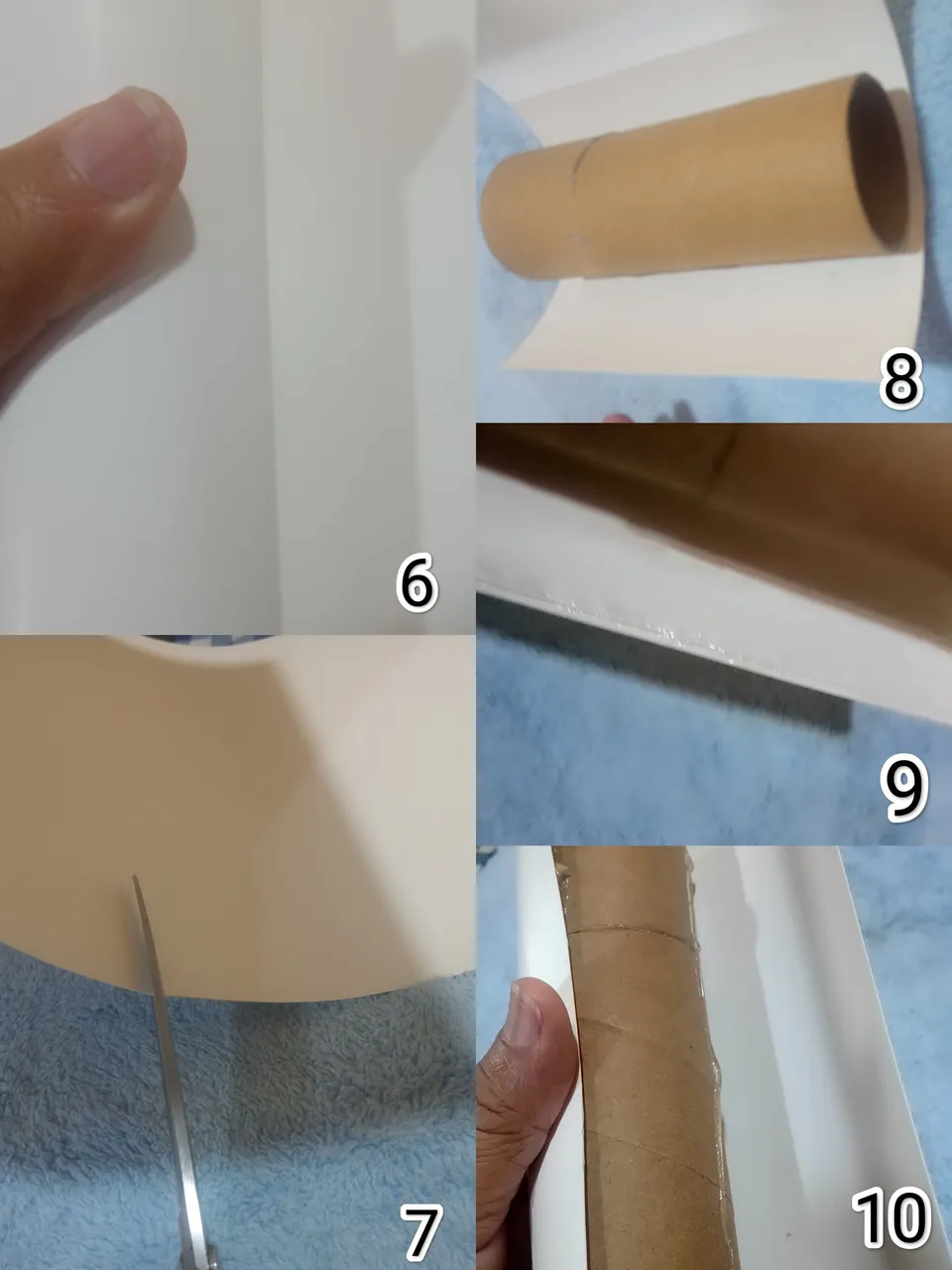 6

7

8

9

10