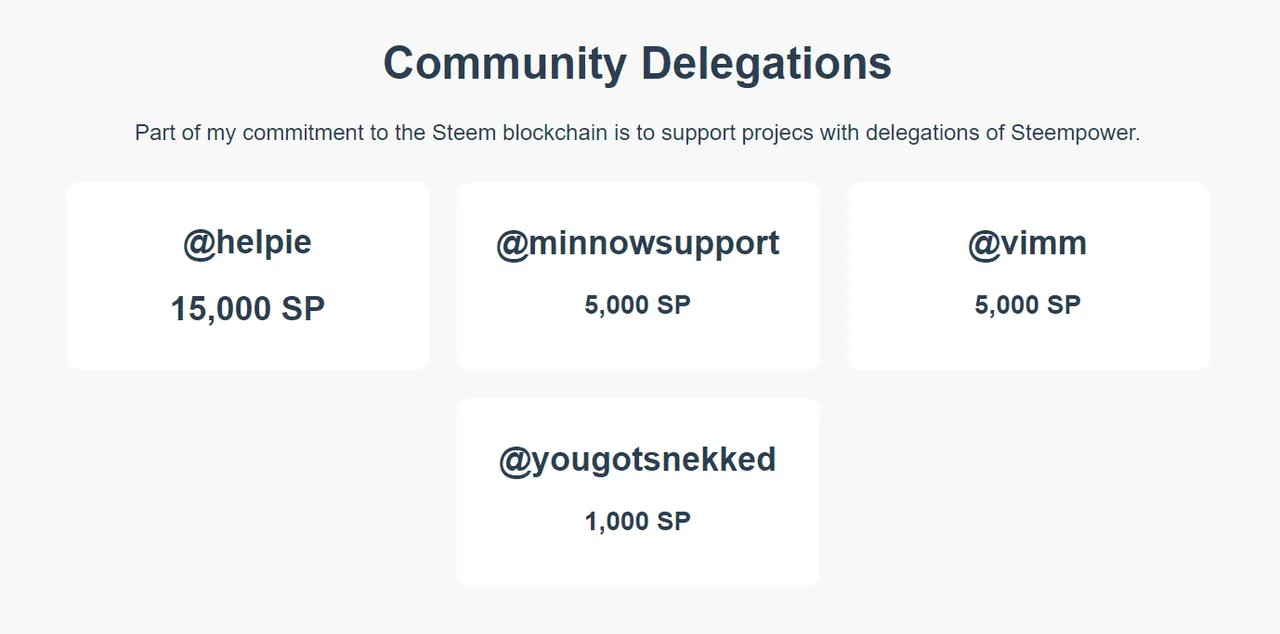 Community Delegations

Part of my commitment to the Steem blockchain is to support projecs with delegations of Steempower.

@helpie

15,000 SP

@minnowsupport

5,000 SP

@vimm

5,000 SP

@yougotsnekked

1,000 SP