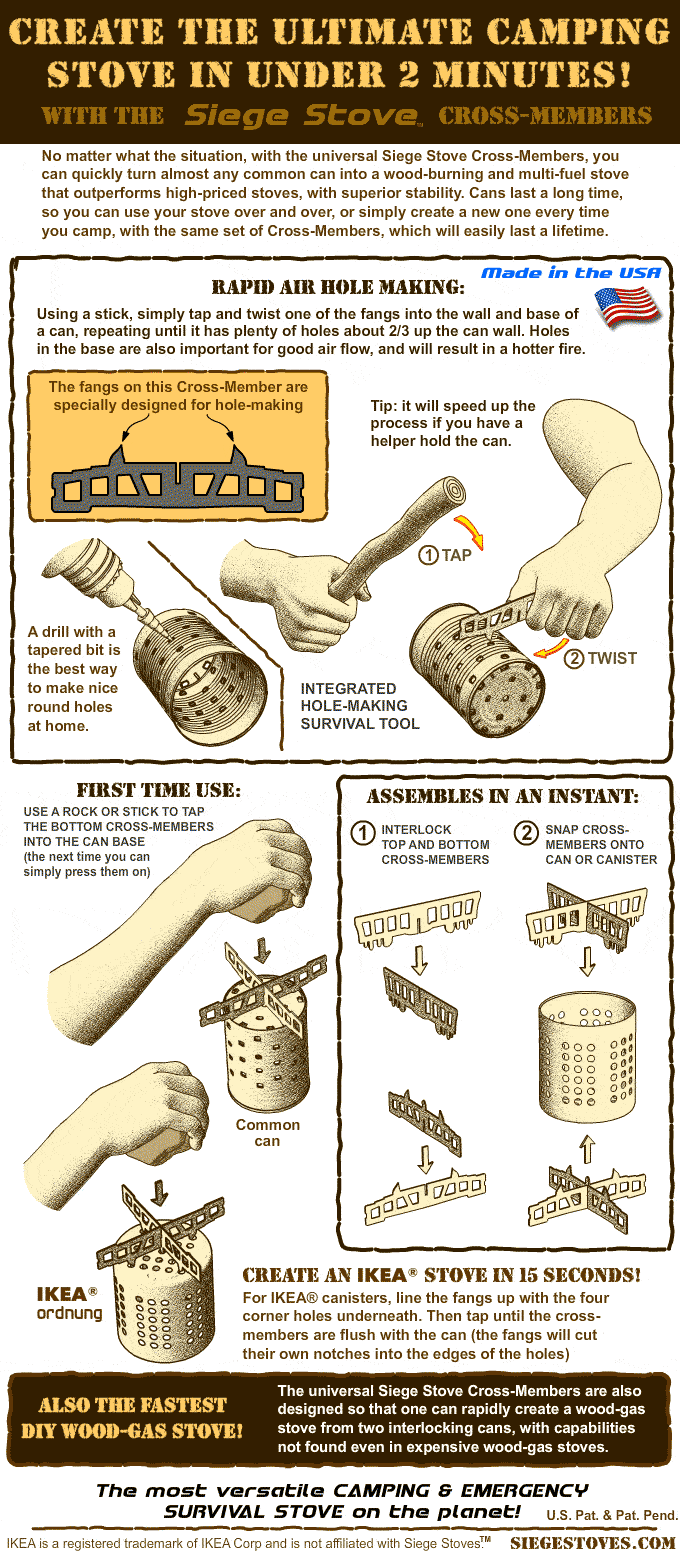 CREATE THE ULTIMATE CAMPING STOVE IN UNDER 2 MINUTES!

WITH THE Siege Stove™ CROSS-MEMBERS

No matter what the situation, with the universal Siege Stove Cross-Members, you can quickly turn almost any common can into a wood-burning and multi-fuel stove that outperforms high-priced stoves, with superior stability. Cans last a long time, so you can use your stove over and over, or simply create a new one every time you camp, with the same set of Cross-Members, which will easily last a lifetime.

RAPID AIR HOLE MAKING:

Made in the USA

Using a stick, simply tap and twist one of the fangs into the wall and base of a can, repeating until it has plenty of holes about 2/3 up the can wall. Holes in the base are also important for good air flow, and will result in a hotter fire.

The fangs on this Cross-Member are specially designed for hole-making

Tip: it will speed up the process if you have a helper hold the can.

① TAP

② TWIST

A drill with a tapered bit is the best way to make nice round holes at home.

INTEGRATED HOLE-MAKING SURVIVAL TOOL

FIRST TIME USE:

USE A ROCK OR STICK TO TAP THE BOTTOM CROSS-MEMBERS INTO THE CAN BASE (the next time you can simply press them on)

Common can

IKEA® ordnung

ASSEMBLES IN AN INSTANT:

① INTERLOCK TOP AND BOTTOM CROSS-MEMBERS

② SNAP CROSS-MEMBERS ONTO CAN OR CANISTER

CREATE AN IKEA® STOVE IN 15 SECONDS!

For IKEA® canisters, line the fangs up with the four corner holes underneath. Then tap until the cross-members are flush with the can (the fangs will cut their own notches into the edges of the holes)

ALSO THE FASTEST DIY WOOD-GAS STOVE!

The universal Siege Stove Cross-Members are also designed so that one can rapidly create a wood-gas stove from two interlocking cans, with capabilities not found even in expensive wood-gas stoves.

The most versatile CAMPING & EMERGENCY SURVIVAL STOVE on the planet!

U.S. Pat. & Pat. Pend.

IKEA is a registered trademark of IKEA Corp and is not affiliated with Siege Stoves.™

SIEGESTOVES.COM