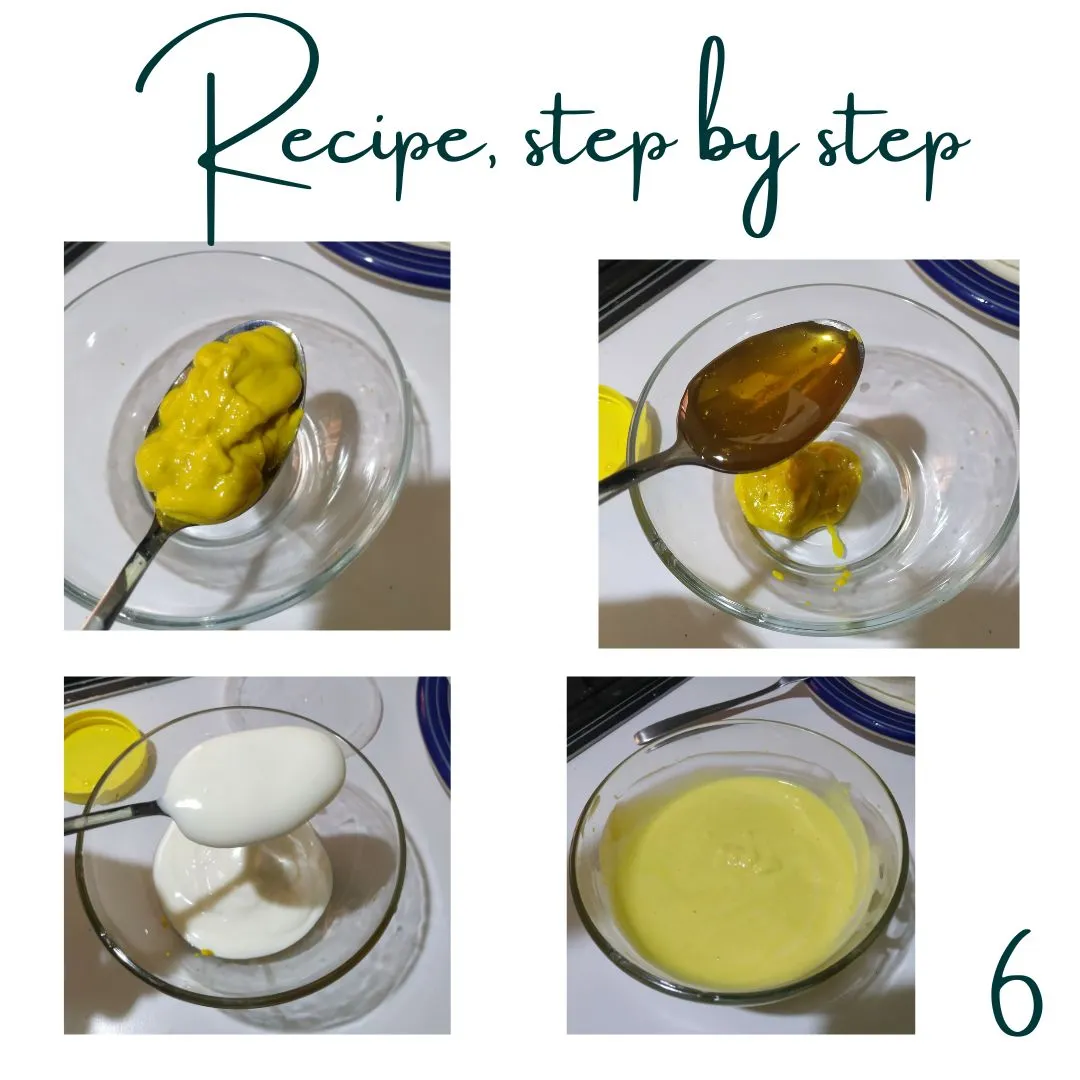 Recipe, step by step

6