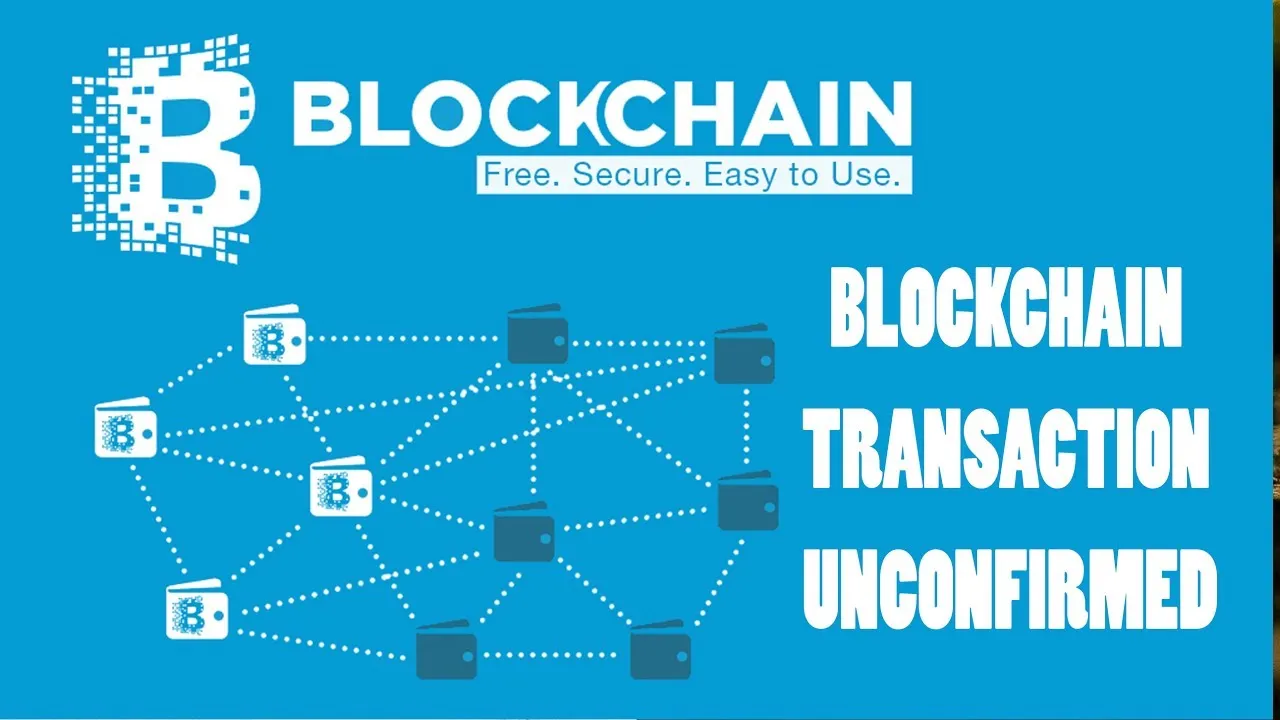 BLOCKCHAIN
Free. Secure. Easy to Use.

BLOCKCHAIN
TRANSACTION
UNCONFIRMED