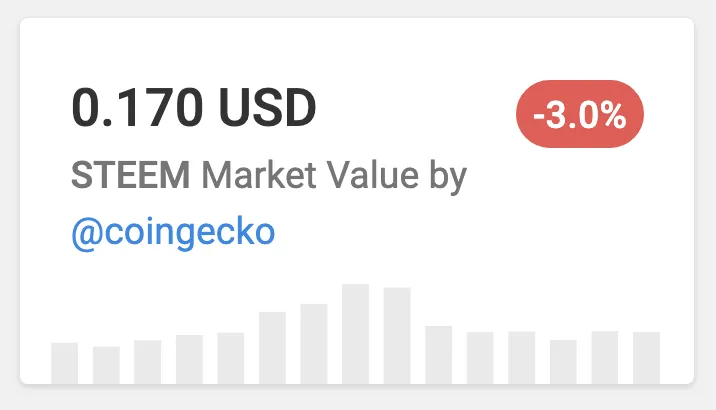 0.170 USD

-3.0%

STEEM Market Value by @coingecko