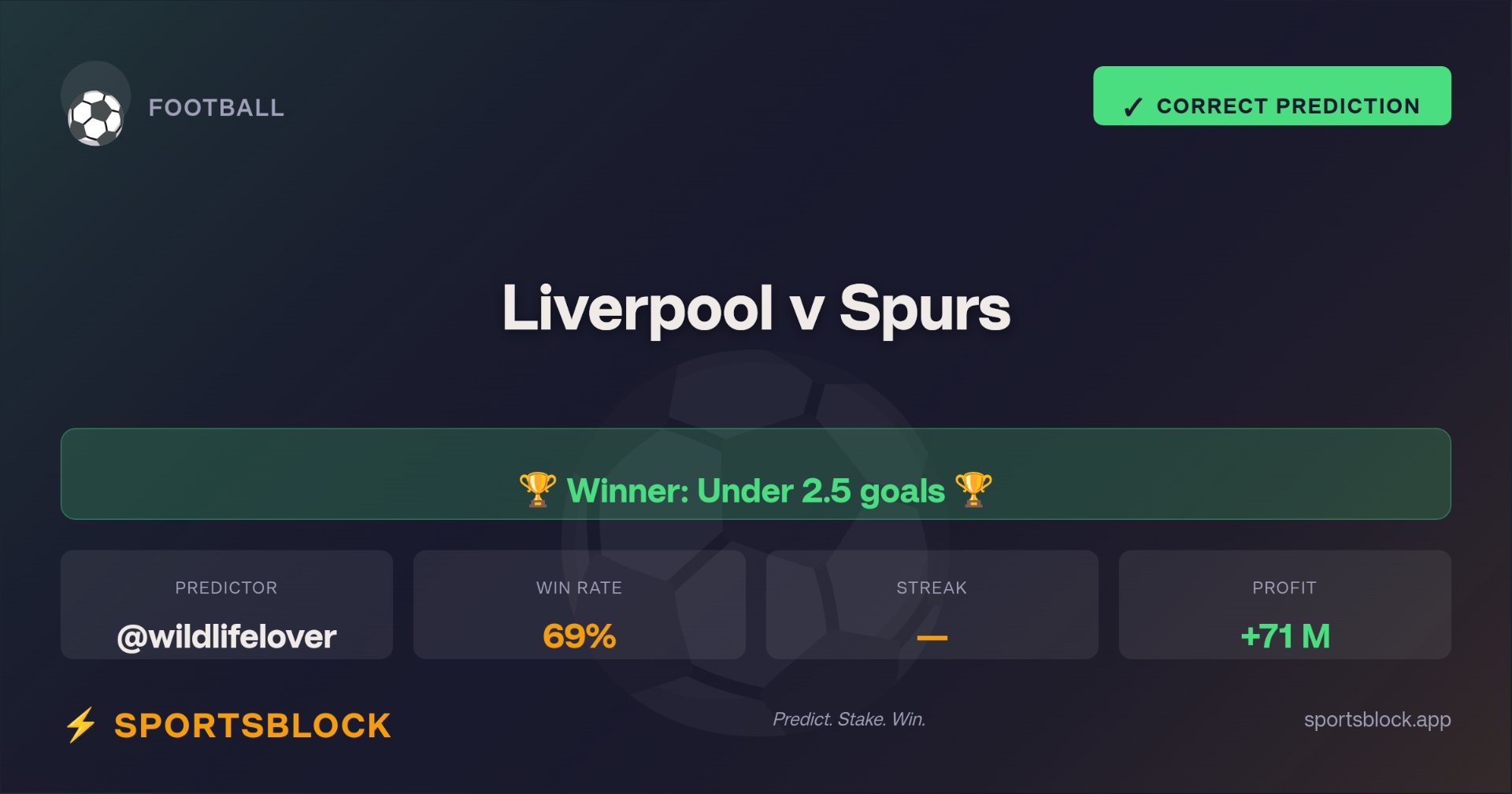 FOOTBALL

✓ CORRECT PREDICTION

Liverpool v Spurs

🏆 Winner: Under 2.5 goals 🏆

PREDICTOR
@wildlifelover

WIN RATE
69%

STREAK
—

PROFIT
+71 M

⚡ SPORTSBLOCK

Predict. Stake. Win.

sportsblock.app